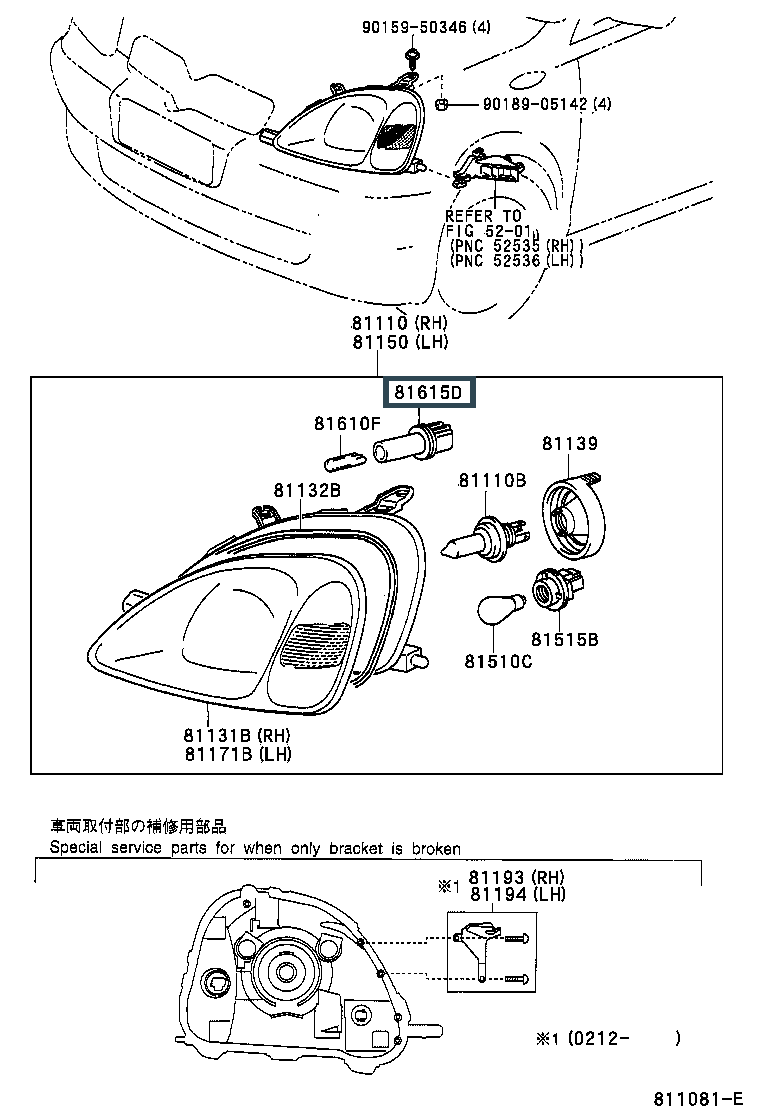 90159-50346 (4)

90189-05142 (4)

REFER TO
FIG 52-01
(PNC 52535 (RH))
(PNC 52536 (LH))

81110 (RH)
81150 (LH)

81615D

81610F

81139

81132B

81110B

81515B

81510C

81131B (RH)
81171B (LH)

車両取付部の補修用部品
Special service parts for when only bracket is broken

※1 81193 (RH)
81194 (LH)

※1 (0212-　　)

811081-E