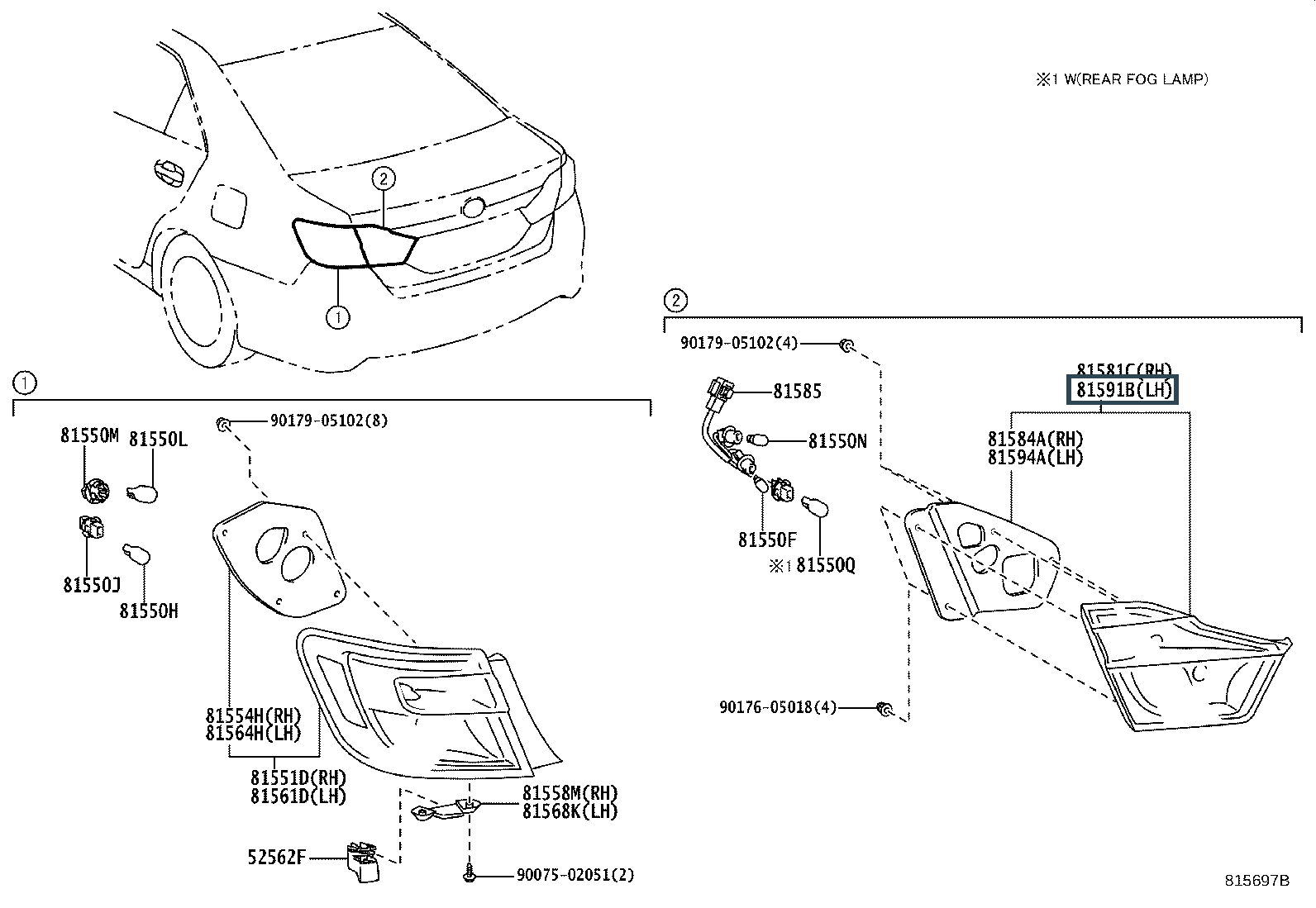 ※1 W(REAR FOG LAMP)

2

1

1

81550M 81550L

90179-05102(8)

81550J

81550H

81554H(RH)
81564H(LH)

81551D(RH)
81561D(LH)

81558M(RH)
81568K(LH)

52562F

90075-02051(2)

2

90179-05102(4)

81585

81550N

81550F

※1 81550Q

81581C(RH)
81591B(LH)

81584A(RH)
81594A(LH)

90176-05018(4)

815697B