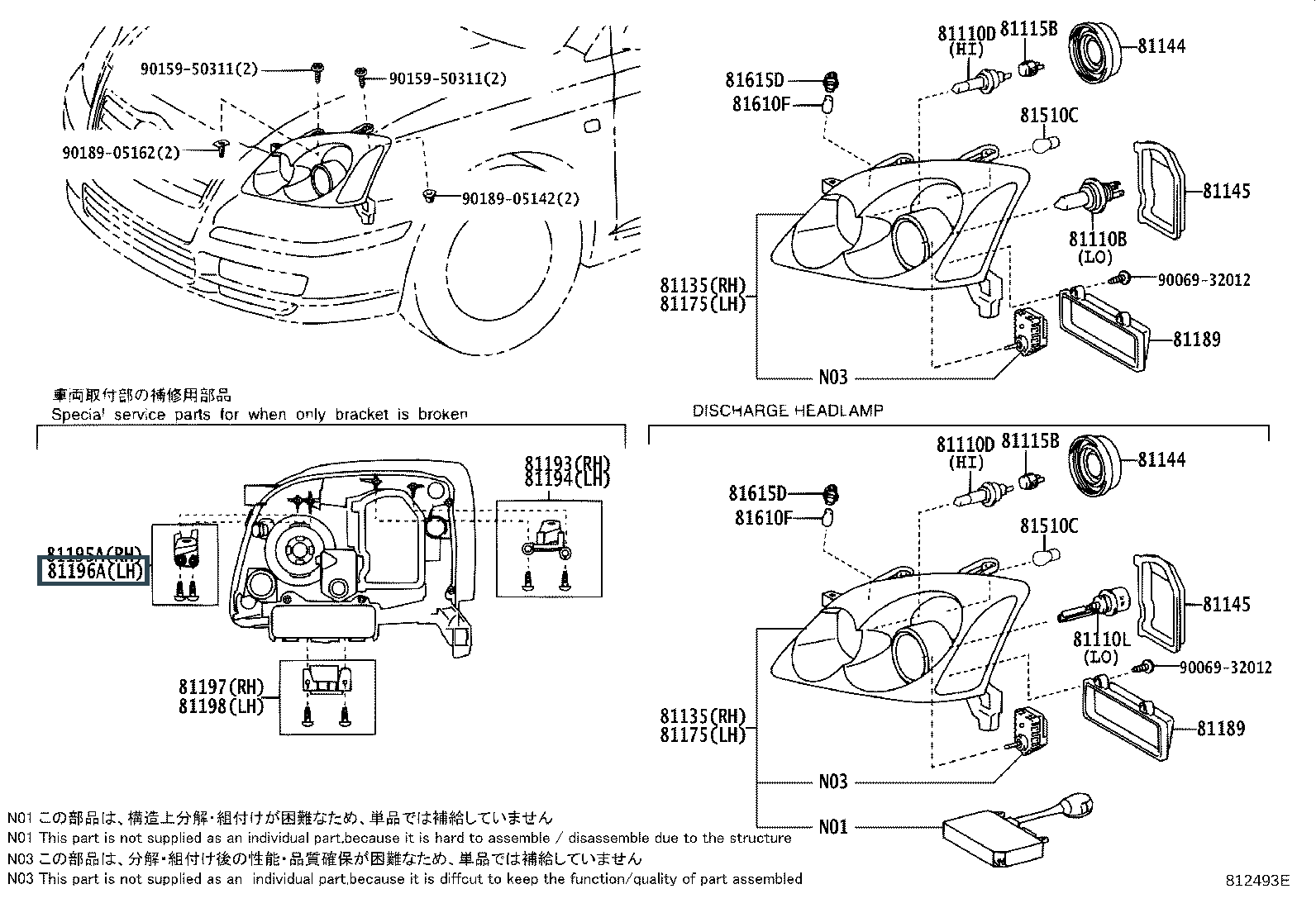 90159-50311(2)
90159-50311(2)
90189-05162(2)
90189-05142(2)

81110D (HI)
81115B
81144
81615D
81610F
81510C
81145
81110B (LO)
90069-32012
81135(RH)
81175(LH)
81189
N03

車両取付部の補修用部品
Special service parts for when only bracket is broken

81193(RH)
81194(LH)
81195A(RH)
81196A(LH)
81197(RH)
81198(LH)

DISCHARGE HEADLAMP

81110D (HI)
81115B
81144
81615D
81610F
81510C
81145
81110L (LO)
90069-32012
81135(RH)
81175(LH)
81189
N03
N01

N01 この部品は、構造上分解・組付けが困難なため、単品では補給していません
N01 This part is not supplied as an individual part,because it is hard to assemble / disassemble due to the structure
N03 この部品は、分解・組付け後の性能・品質確保が困難なため、単品では補給していません
N03 This part is not supplied as an individual part,because it is diffcut to keep the function/quality of part assembled

812493E