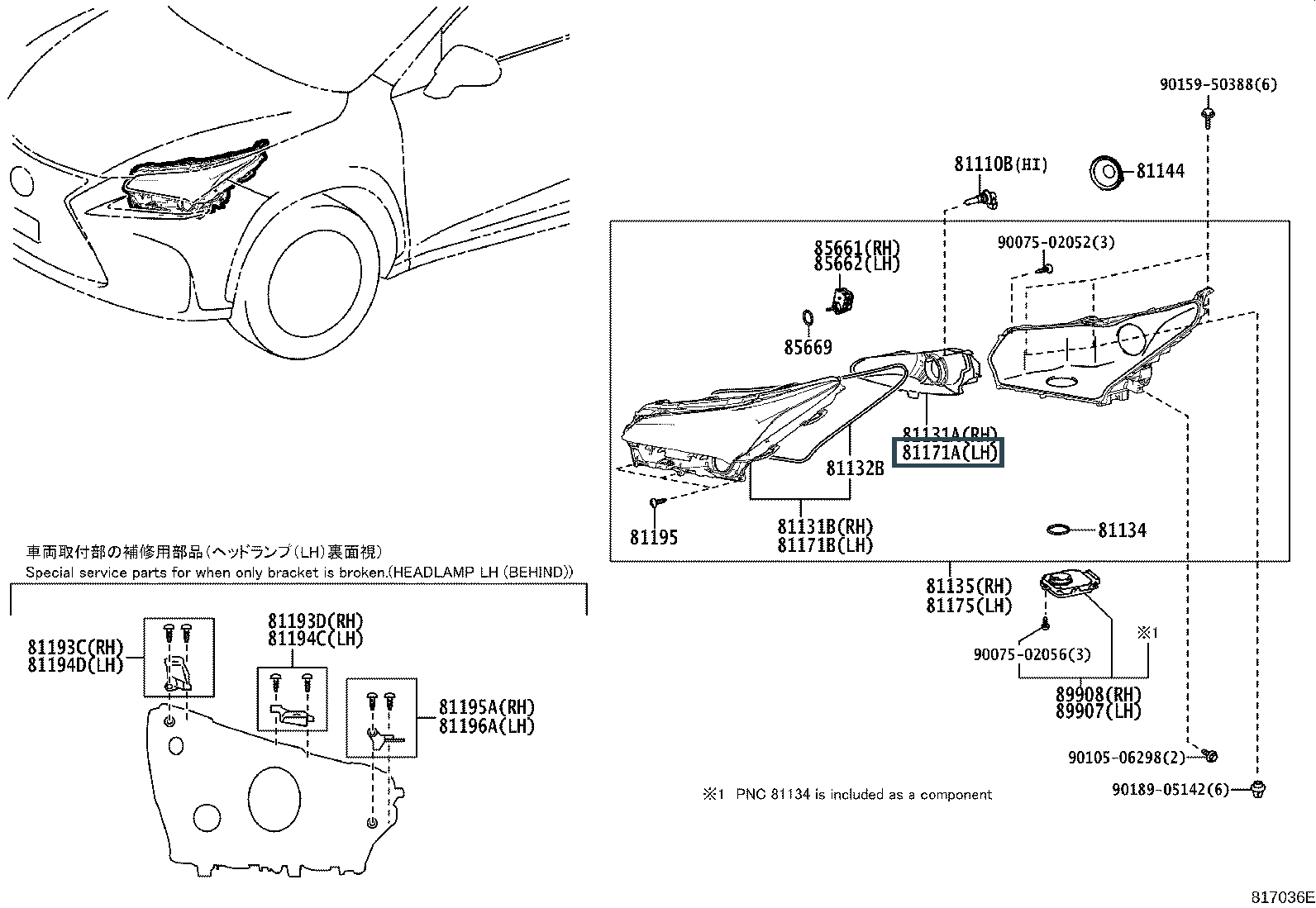 90159-50388(6)
81110B(HI)
81144
85661(RH)
85662(LH)
90075-02052(3)
85669
81131A(RH)
81171A(LH)
81132B
81195
81131B(RH)
81171B(LH)
81134
81135(RH)
81175(LH)
※1
90075-02056(3)
89908(RH)
89907(LH)
90105-06298(2)
90189-05142(6)
※1 PNC 81134 is included as a component

車両取付部の補修用部品(ヘッドランプ(LH)裏面視)
Special service parts for when only bracket is broken.(HEADLAMP LH (BEHIND))
81193C(RH)
81194D(LH)
81193D(RH)
81194C(LH)
81195A(RH)
81196A(LH)

817036E