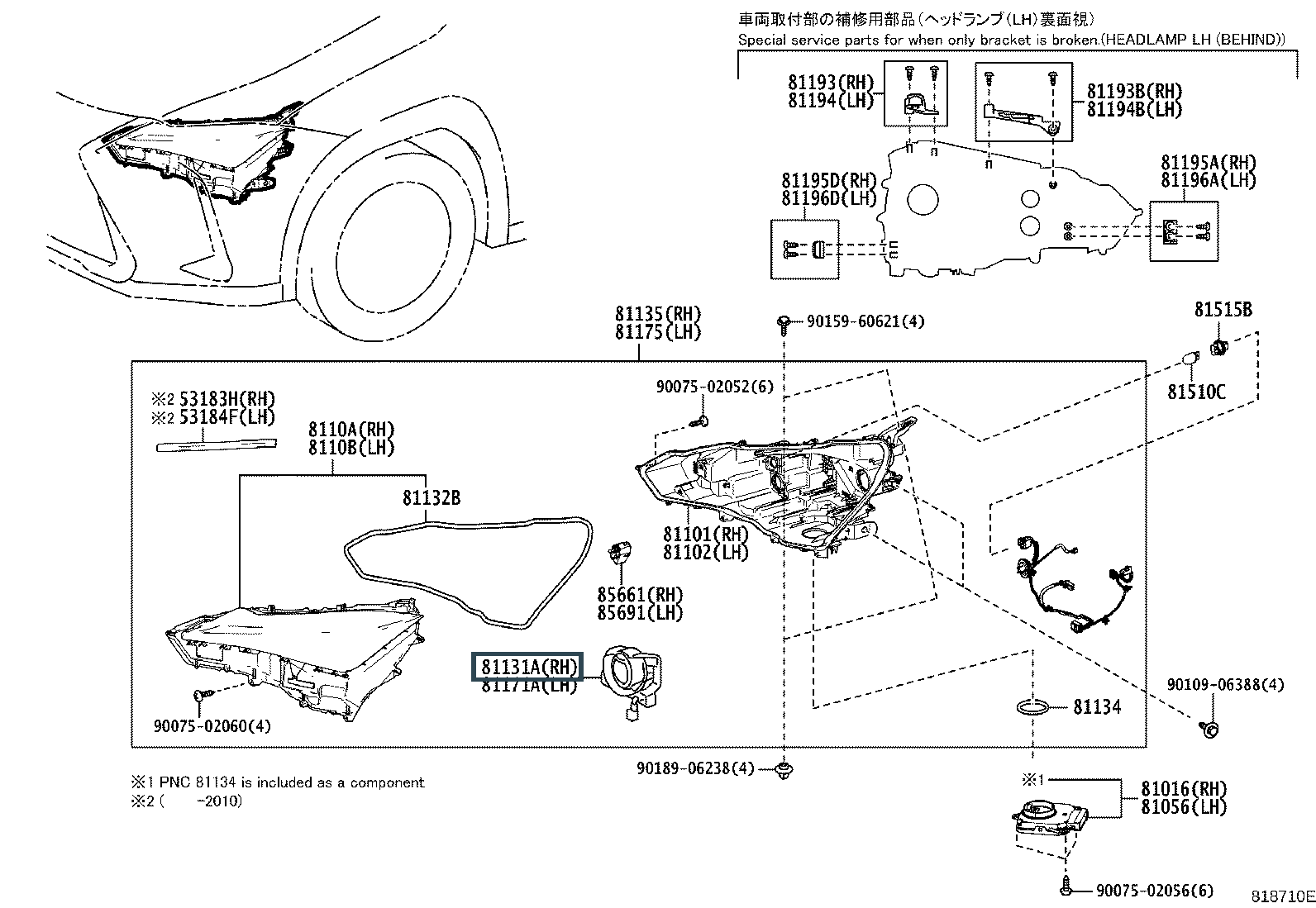 車両取付部の補修用部品(ヘッドランプ(LH)裏面視)
Special service parts for when only bracket is broken.(HEADLAMP LH (BEHIND))

81193(RH)
81194(LH)

81193B(RH)
81194B(LH)

81195D(RH)
81196D(LH)

81195A(RH)
81196A(LH)

81135(RH)
81175(LH)

90159-60621(4)

81515B

81510C

90075-02052(6)

※2 53183H(RH)
※2 53184F(LH)

8110A(RH)
8110B(LH)

81132B

81101(RH)
81102(LH)

85661(RH)
85691(LH)

81131A(RH)
81171A(LH)

90075-02060(4)

81134

90109-06388(4)

90189-06238(4)

※1 PNC 81134 is included as a component
※2 (　　-2010)

※1
81016(RH)
81056(LH)

90075-02056(6)

818710E