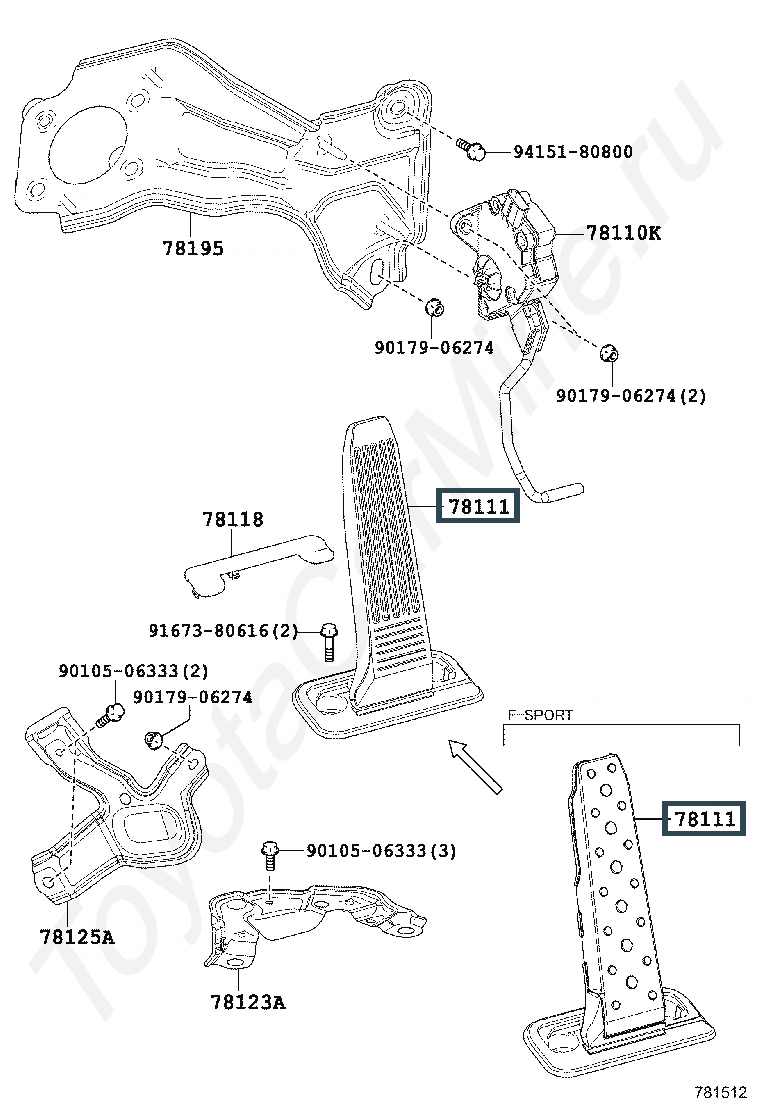 94151-80800

78110K

78195

90179-06274

90179-06274(2)

78111

78118

91673-80616(2)

90105-06333(2)

90179-06274

F-SPORT

78111

90105-06333(3)

78125A

78123A

781512

ToyotaCarMine.ru