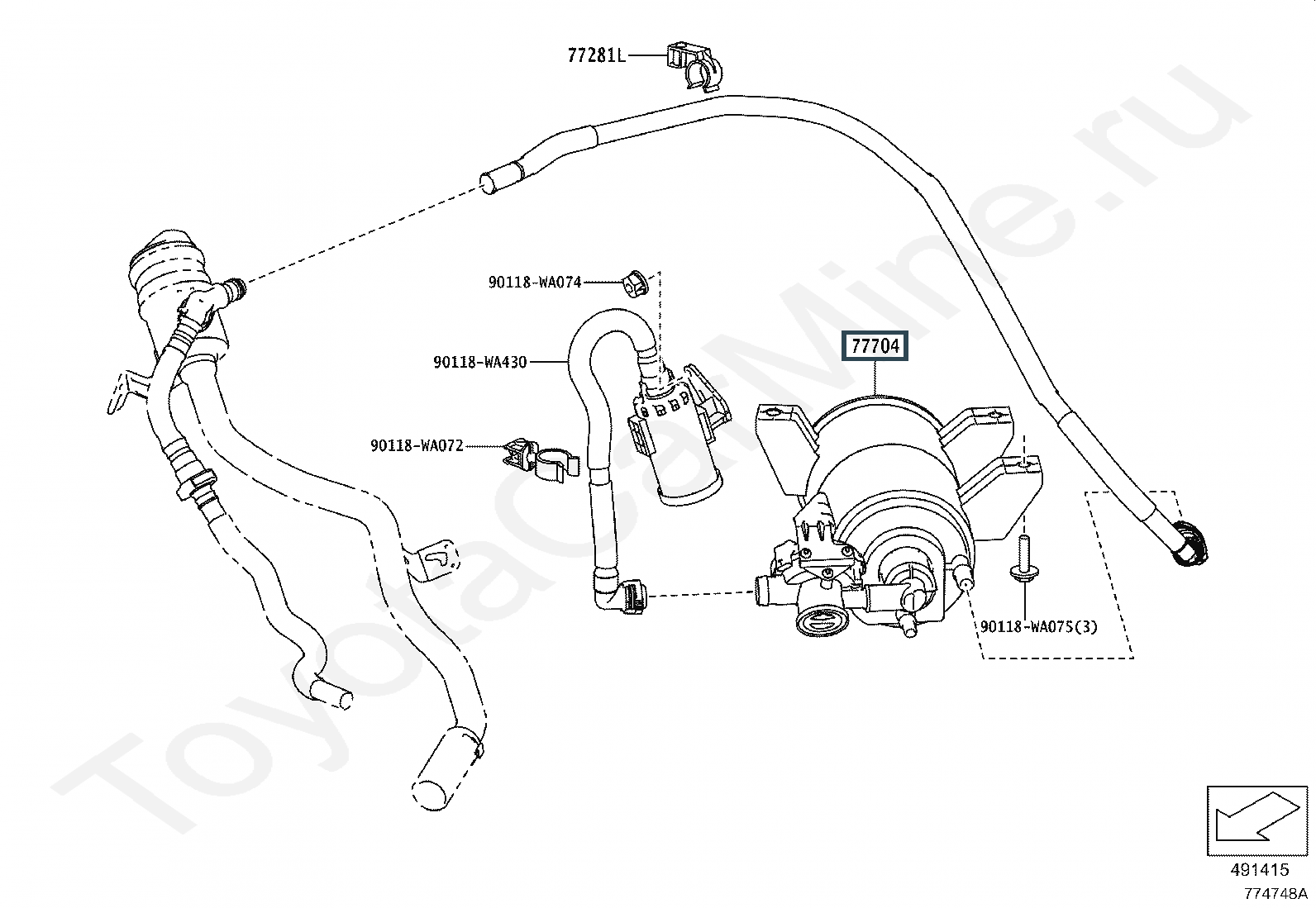 77281L

90118-WA074

90118-WA430

77704

90118-WA072

90118-WA075(3)

ToyotaCarMine.ru

491415

774748A