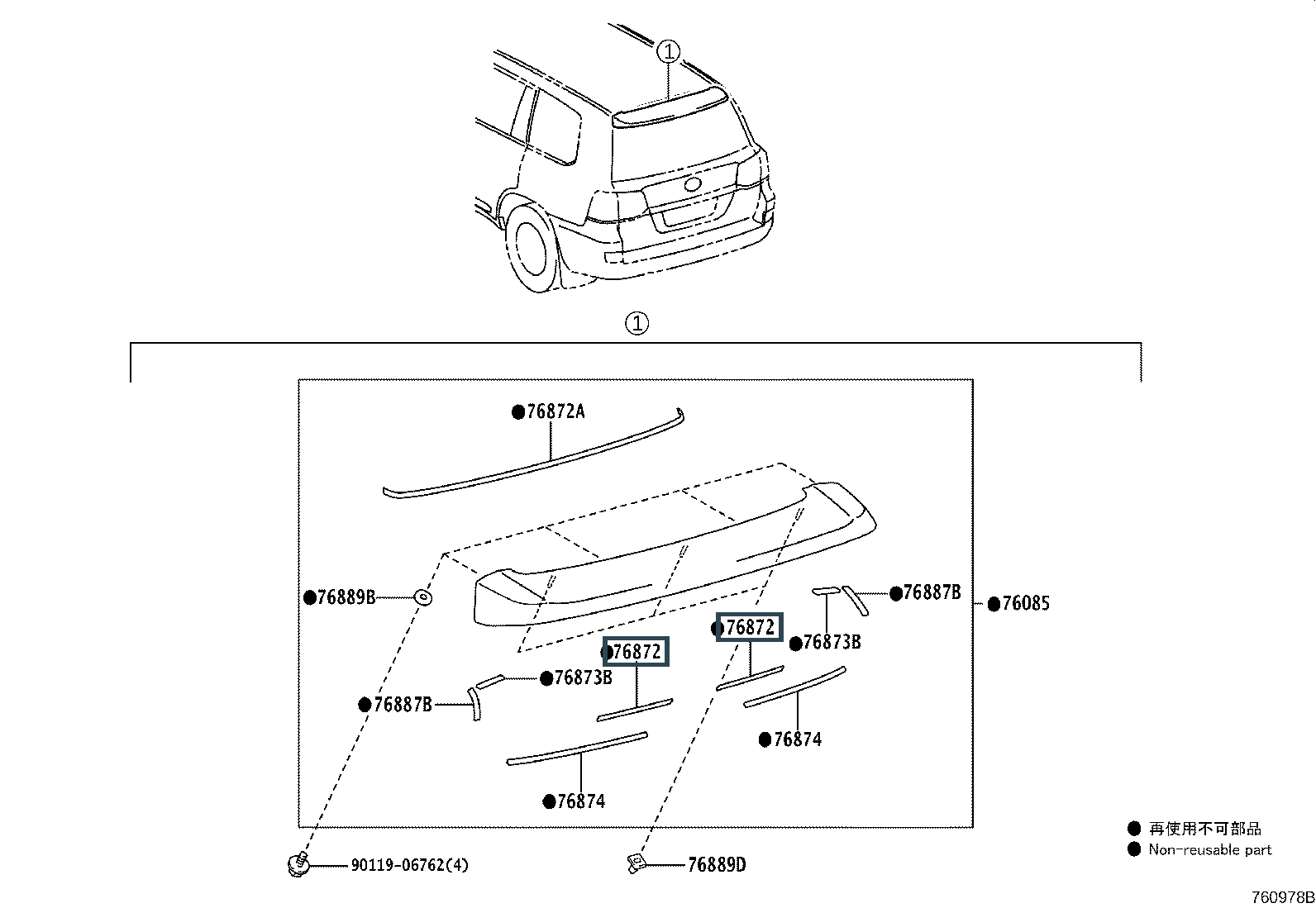 ①

①

●76872A

●76889B

●76887B

●76085

●76872

●76873B

●76872

●76873B

●76887B

●76874

●76874

90119-06762(4)

76889D

● 再使用不可部品
● Non-reusable part

760978B