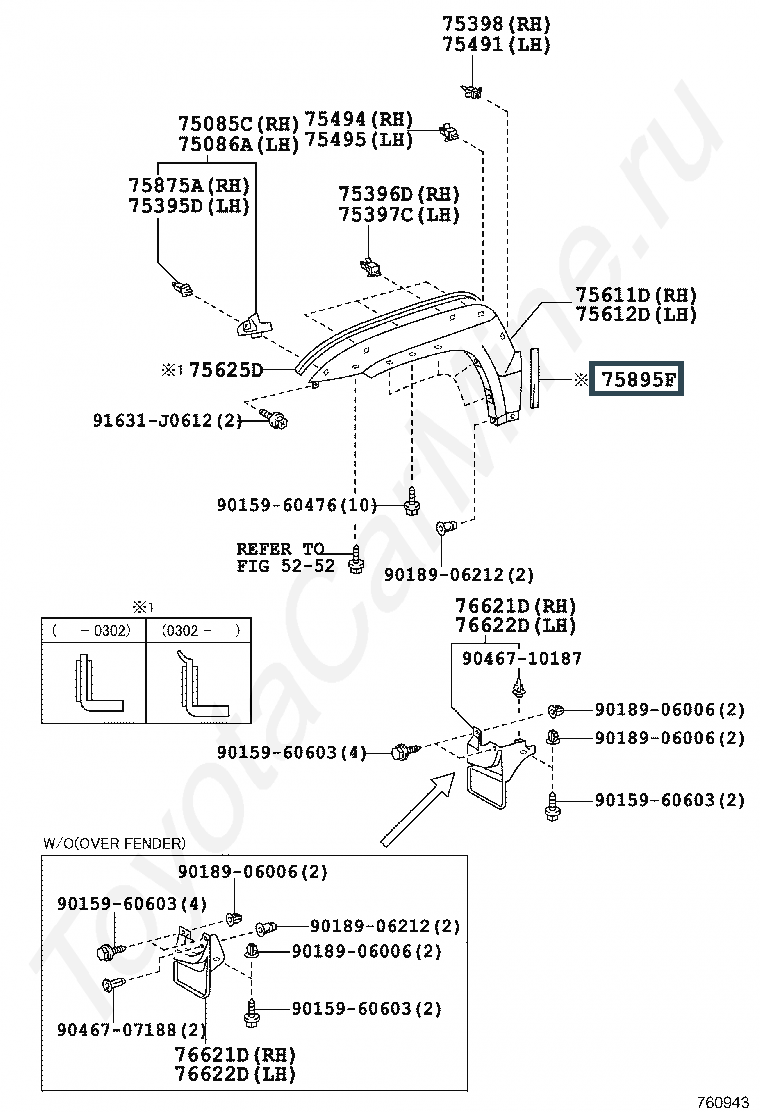 75398(RH)
75491(LH)

75085C(RH)
75086A(LH)

75494(RH)
75495(LH)

75875A(RH)
75395D(LH)

75396D(RH)
75397C(LH)

75611D(RH)
75612D(LH)

※1 75625D

※ 75895F

91631-J0612(2)

90159-60476(10)

REFER TO
FIG 52-52

90189-06212(2)

※1

| ( -0302) | (0302- ) |
|---|---|
| | |

76621D(RH)
76622D(LH)

90467-10187

90189-06006(2)

90189-06006(2)

90159-60603(4)

90159-60603(2)

W/O(OVER FENDER)

90189-06006(2)

90159-60603(4)

90189-06212(2)

90189-06006(2)

90159-60603(2)

90467-07188(2)

76621D(RH)
76622D(LH)

ToyotaCarMine.ru

760943