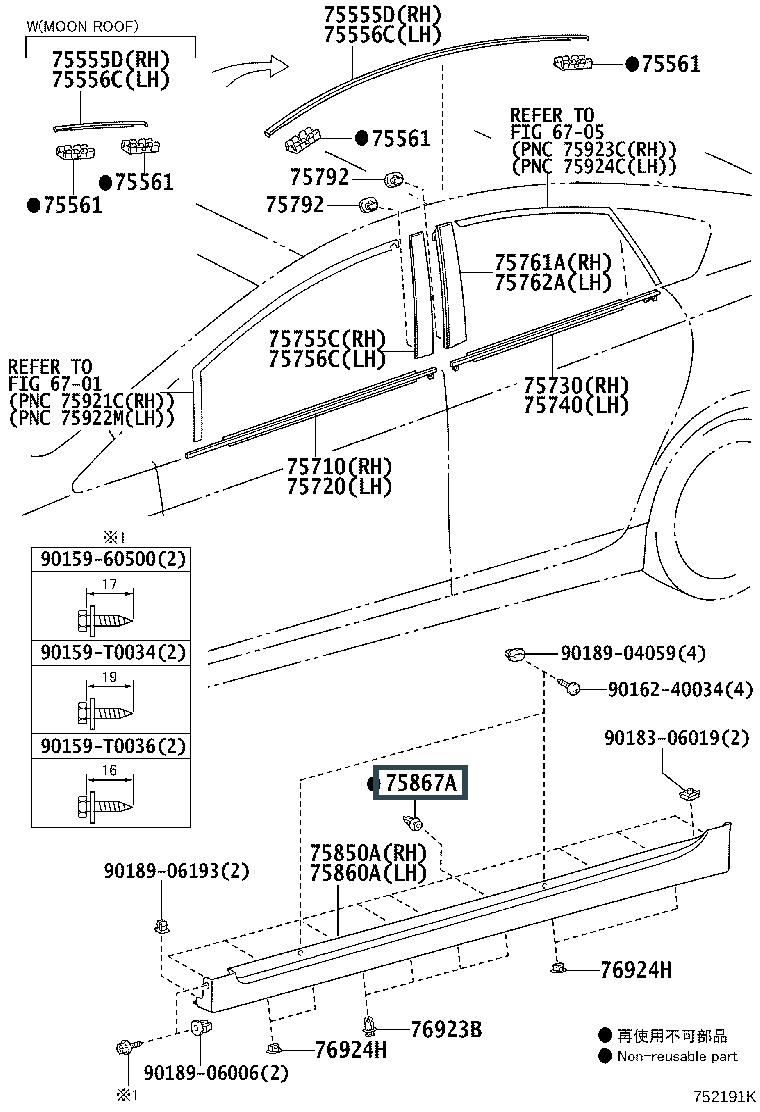 W(MOON ROOF)
75555D(RH)
75556C(LH)
●75561
●75561

75555D(RH)
75556C(LH)
●75561
●75561

REFER TO
FIG 67-05
(PNC 75923C(RH))
(PNC 75924C(LH))

75792
75792

75761A(RH)
75762A(LH)

75755C(RH)
75756C(LH)

75730(RH)
75740(LH)

REFER TO
FIG 67-01
(PNC 75921C(RH))
(PNC 75922M(LH))

75710(RH)
75720(LH)

※1
90159-60500(2)
17
90159-T0034(2)
19
90159-T0036(2)
16

90189-04059(4)
90162-40034(4)
90183-06019(2)
●75867A
75850A(RH)
75860A(LH)
90189-06193(2)
76924H
76923B
76924H
90189-06006(2)
※1

● 再使用不可部品
● Non-reusable part

752191K