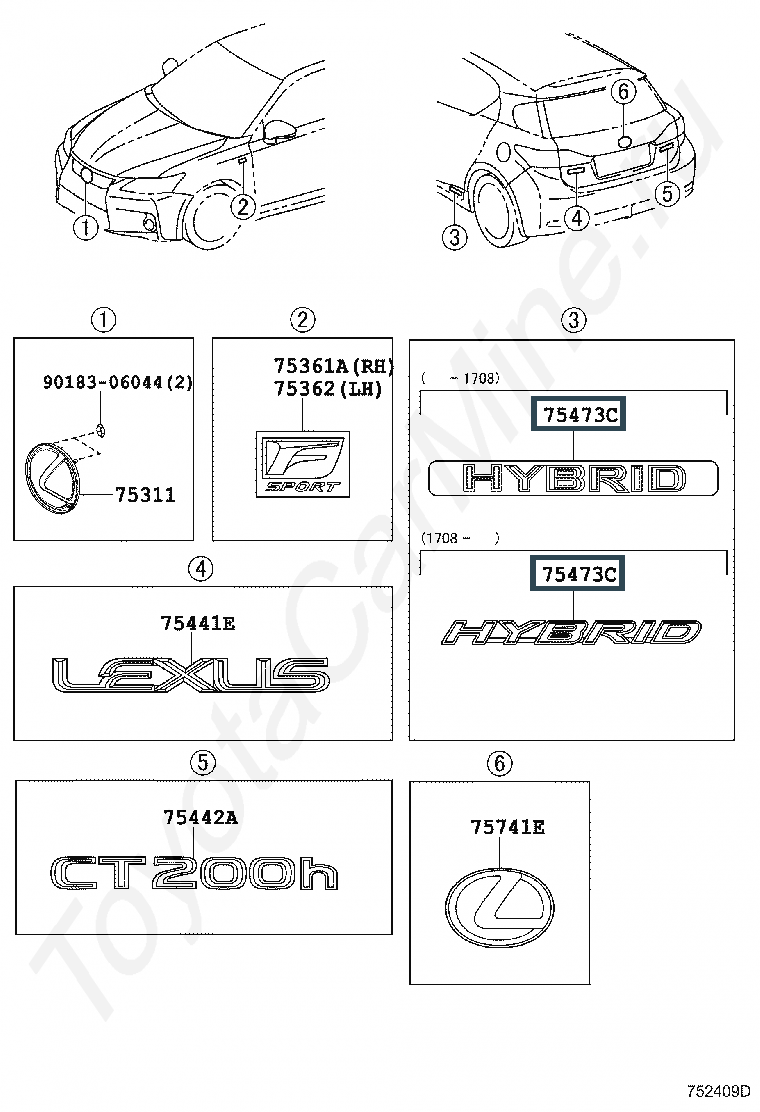 1
2
6
5
4
3

1
90183-06044(2)
75311

2
75361A(RH)
75362(LH)
F SPORT

3
( -1708)
75473C
HYBRID
(1708- )
75473C
HYBRID

4
75441E
LEXUS

5
75442A
CT200h

6
75741E

ToyotaCarMine.ru

752409D