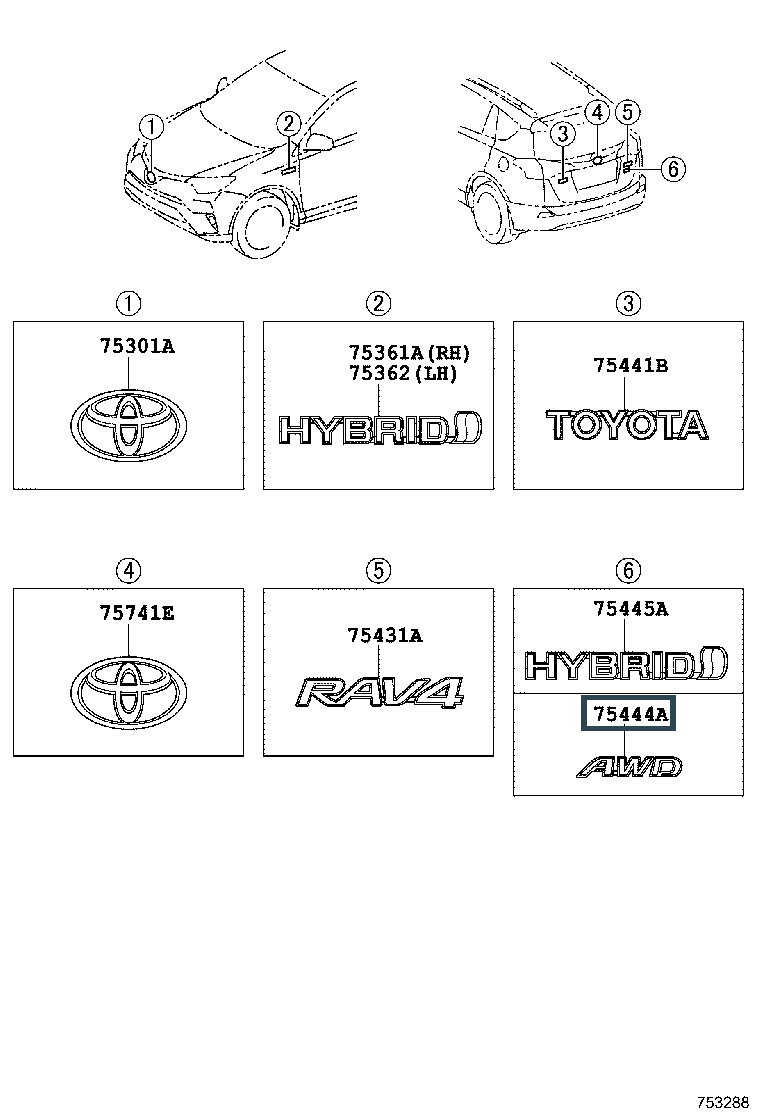 ①
②
③
④
⑤
⑥

①
75301A

②
75361A(RH)
75362(LH)
HYBRID

③
75441B
TOYOTA

④
75741E

⑤
75431A
RAV4

⑥
75445A
HYBRID
75444A
AWD

753288