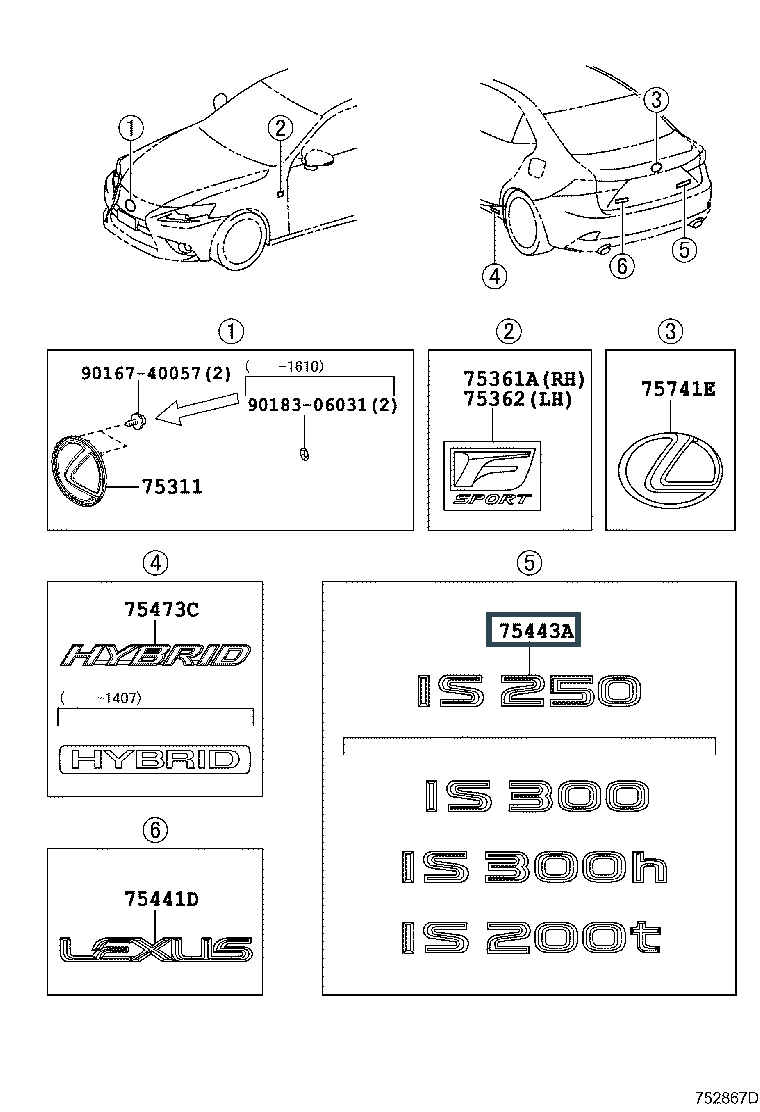 1
2
3
4
6
5

1
90167-40057(2)
( -1610)
90183-06031(2)
75311

2
75361A(RH)
75362(LH)
F SPORT

3
75741E

4
75473C
HYBRID
( -1407)
HYBRID

5
75443A
IS 250
IS 300
IS 300h
IS 200t

6
75441D
LEXUS

752867D