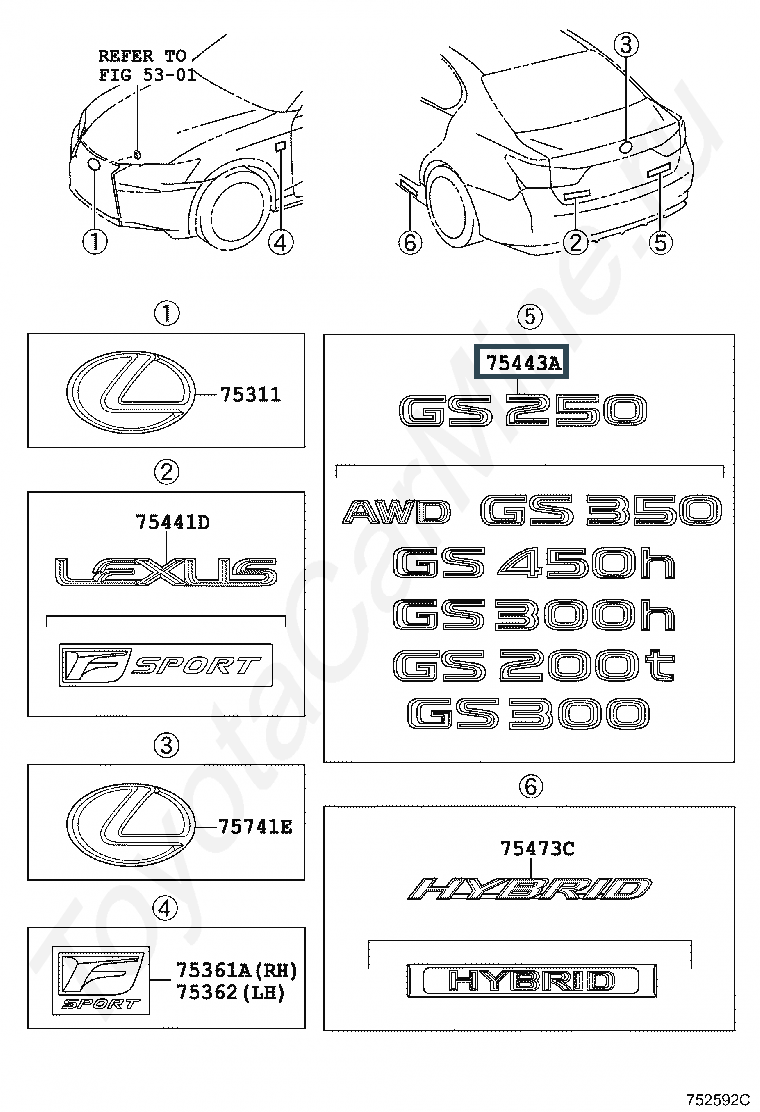 REFER TO
FIG 53-01

①

④

③

⑥

②

⑤

①

75311

②

75441D

LEXUS

F SPORT

③

75741E

④

F SPORT

75361A(RH)
75362(LH)

⑤

75443A

GS 250

AWD GS 350

GS 450h

GS 300h

GS 200t

GS 300

⑥

75473C

HYBRID

HYBRID

ToyotaCarMine.ru

752592C