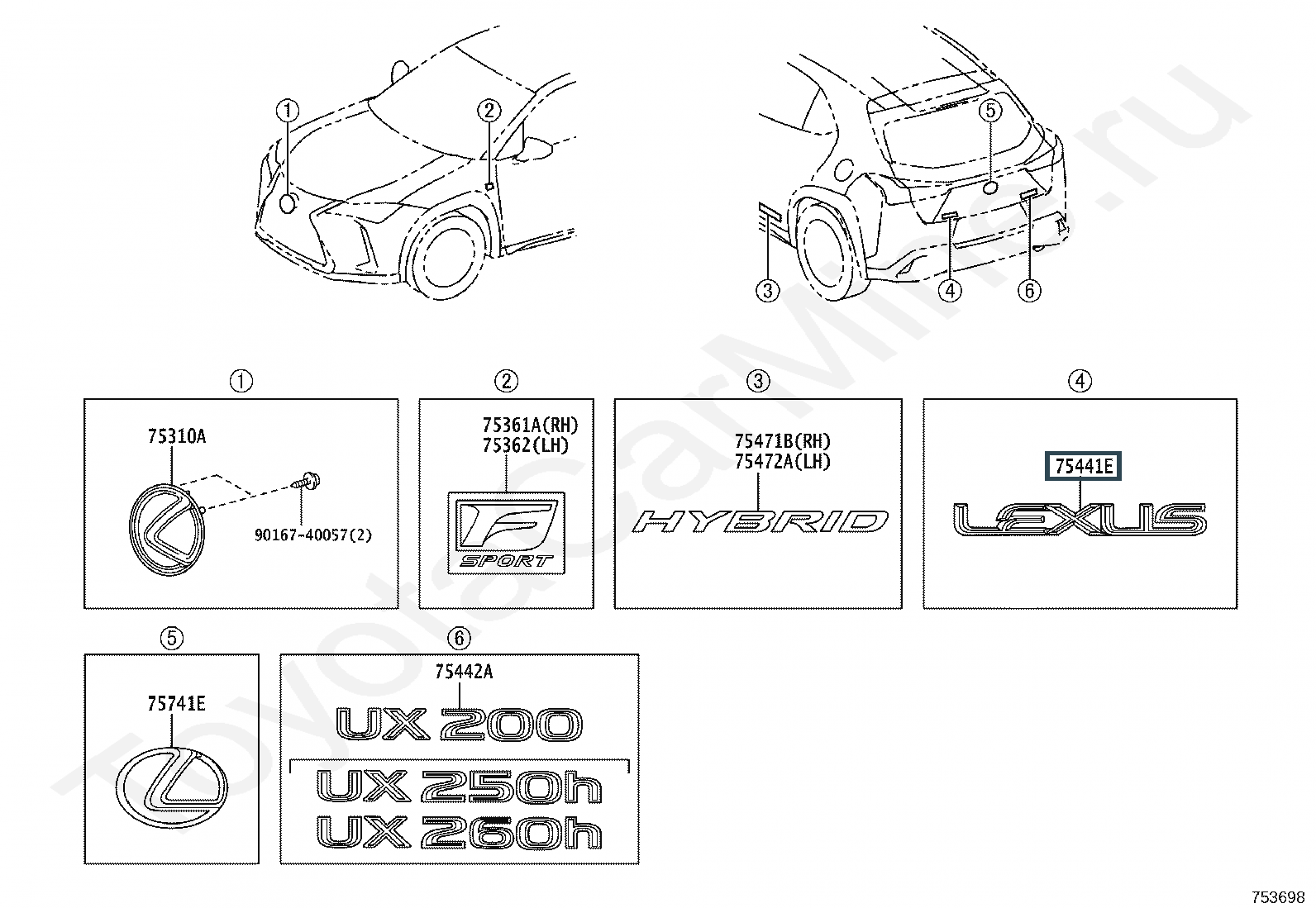 ①
②
⑤
③
④
⑥

①
75310A
90167-40057(2)

②
75361A(RH)
75362(LH)
F
SPORT

③
75471B(RH)
75472A(LH)
HYBRID

④
75441E
LEXUS

⑤
75741E

⑥
75442A
UX 200
UX 250h
UX 260h

ToyotaCarMine.ru

753698