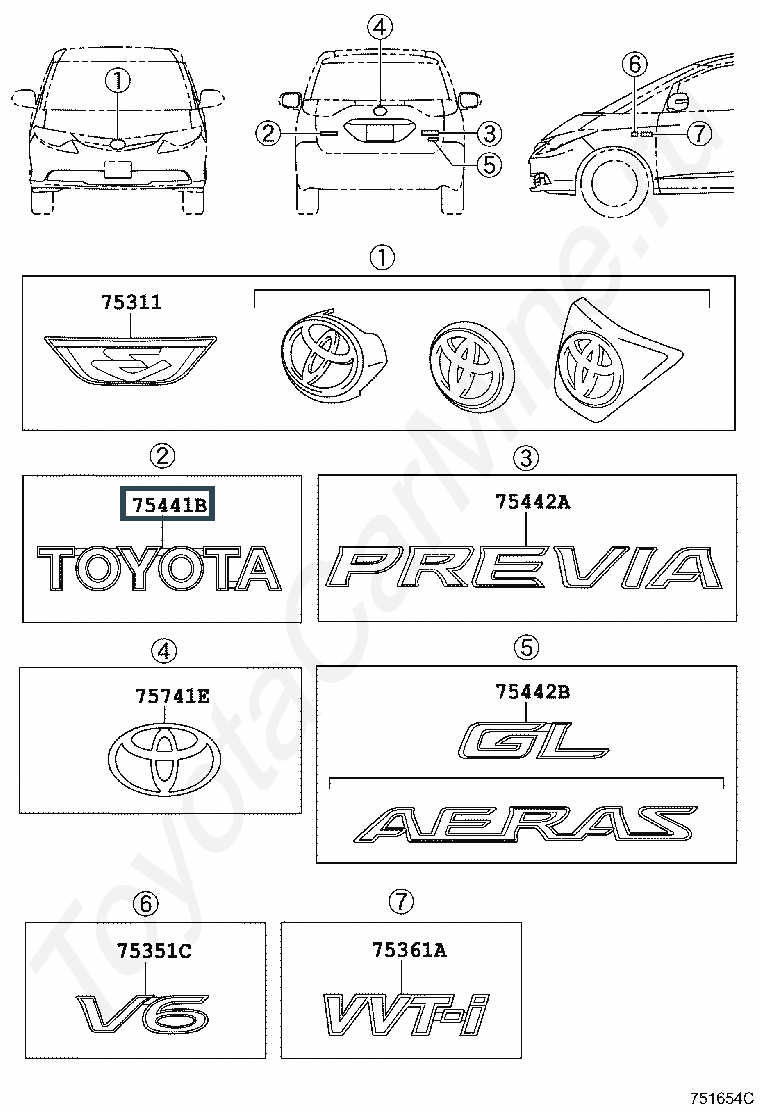 ①
④
②
③
⑤
⑥
⑦

①
75311

②
75441B
TOYOTA

③
75442A
PREVIA

④
75741E

⑤
75442B
GL
AERAS

⑥
75351C
V6

⑦
75361A
VVT-i

ToyotaCarMine.ru

751654C