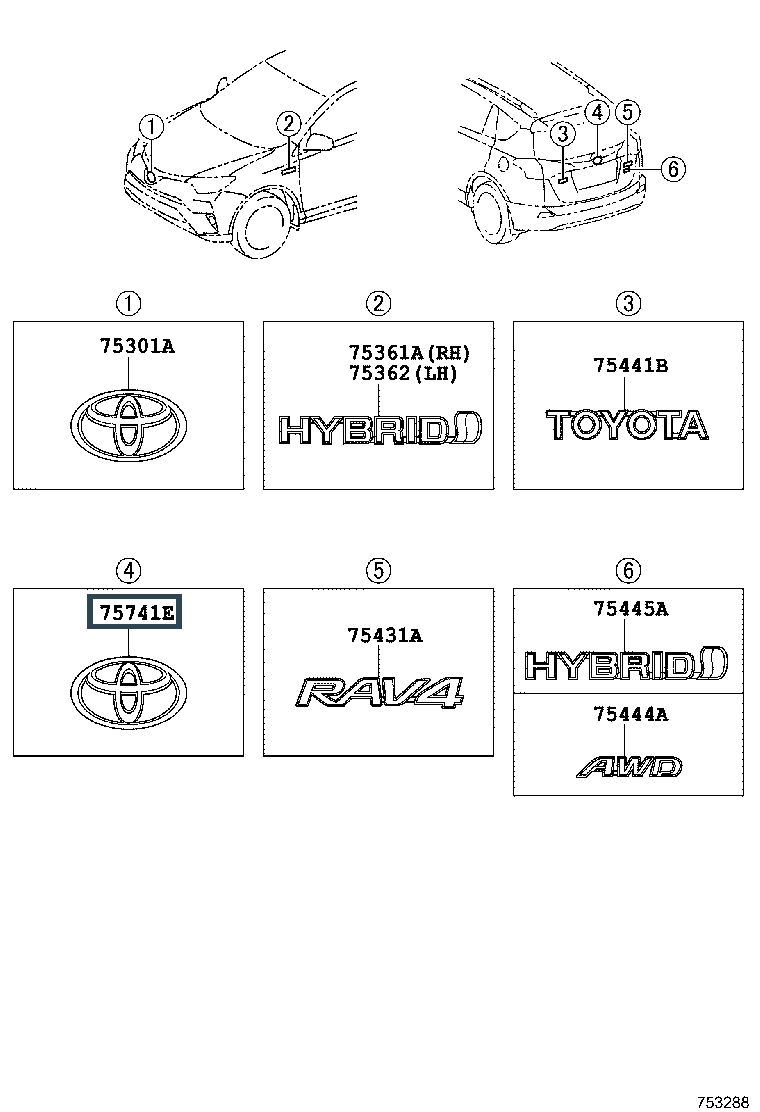 1
2
3
4
5
6

1
75301A

2
75361A(RH)
75362(LH)
HYBRID

3
75441B
TOYOTA

4
75741E

5
75431A
RAV4

6
75445A
HYBRID
75444A
AWD

753288