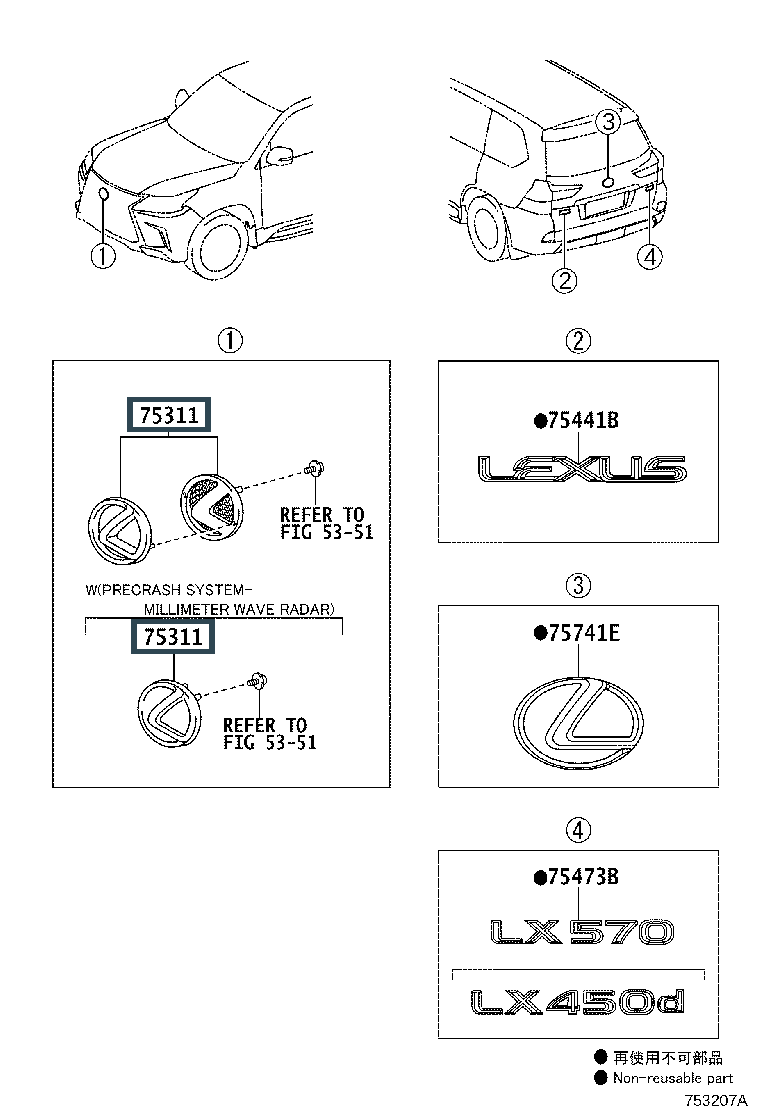 1
3
2
4

1
75311
REFER TO FIG 53-51
W(PRECRASH SYSTEM- MILLIMETER WAVE RADAR)
75311
REFER TO FIG 53-51

2
●75441B
LEXUS

3
●75741E

4
●75473B
LX570
LX450d

● 再使用不可部品
● Non-reusable part
753207A