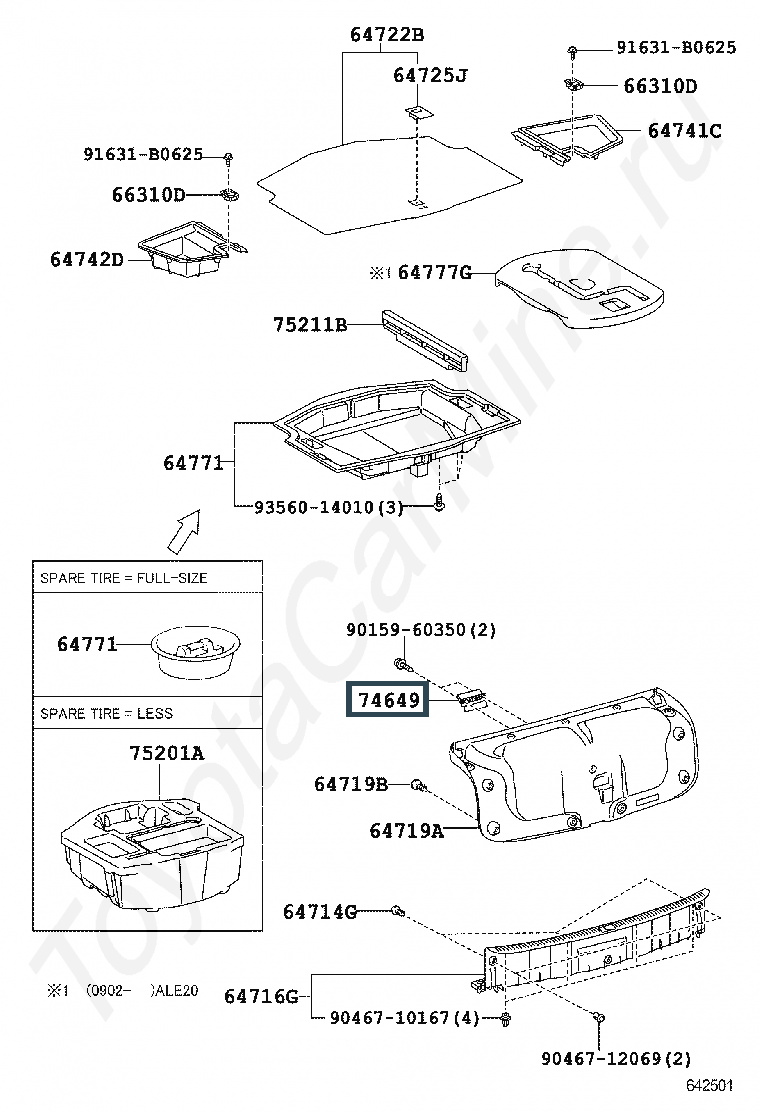 64722B
64725J
91631-B0625
66310D
64741C
91631-B0625
66310D
64742D
※1 64777G
75211B
64771
93560-14010(3)

SPARE TIRE = FULL-SIZE
64771
SPARE TIRE = LESS
75201A

90159-60350(2)
74649
64719B
64719A
64714G
64716G
90467-10167(4)
90467-12069(2)

※1 (0902- )ALE20

642501

ToyotaCarMine.ru