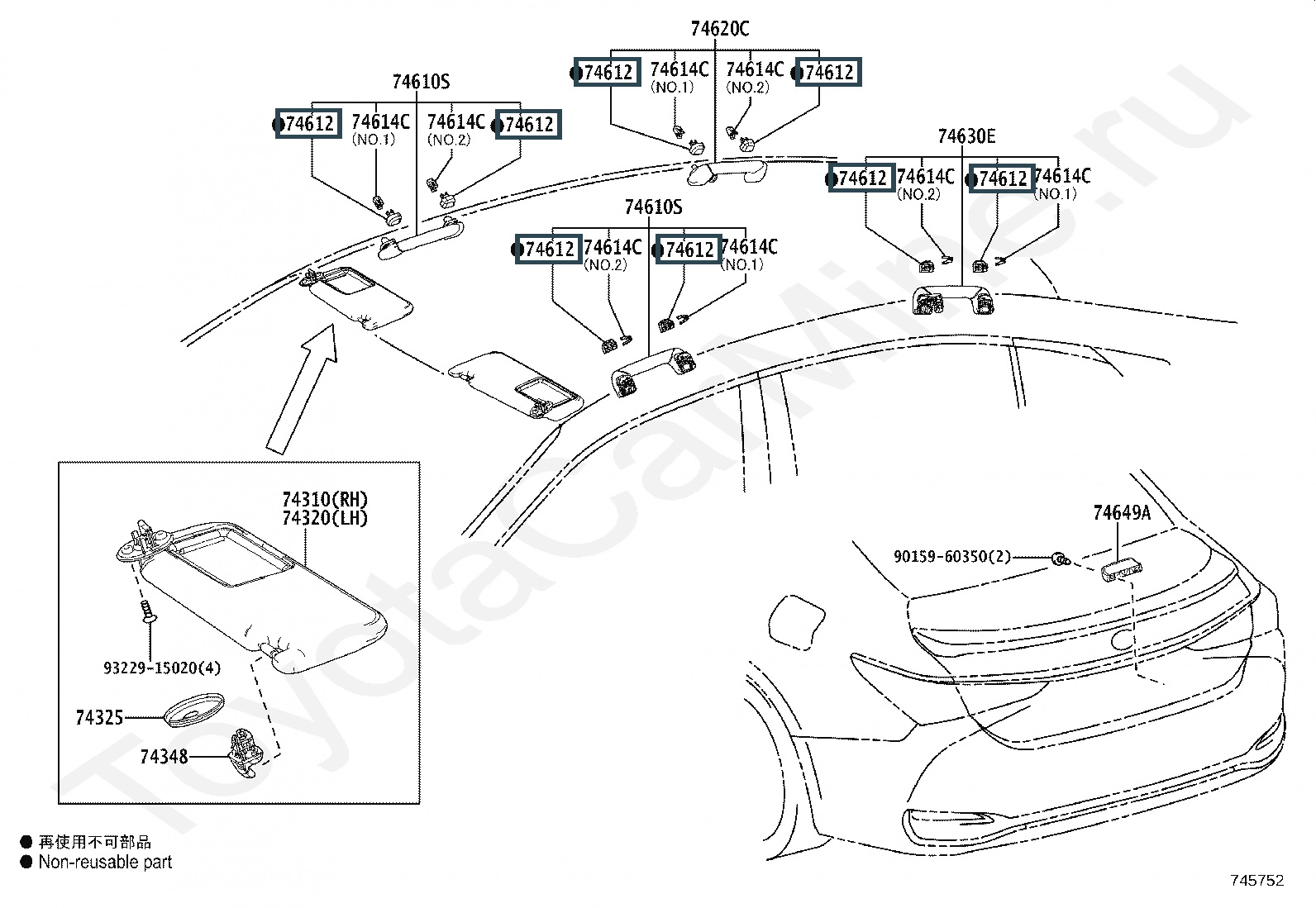 74620C
●74612 74614C (NO.1) 74614C (NO.2) ●74612

74610S
●74612 74614C (NO.1) 74614C (NO.2) ●74612

74630E
●74612 74614C (NO.2) ●74612 74614C (NO.1)

74610S
●74612 74614C (NO.2) ●74612 74614C (NO.1)

74310(RH)
74320(LH)
93229-15020(4)
74325
74348

74649A
90159-60350(2)

ToyotaCarMine.ru

● 再使用不可部品
● Non-reusable part

745752