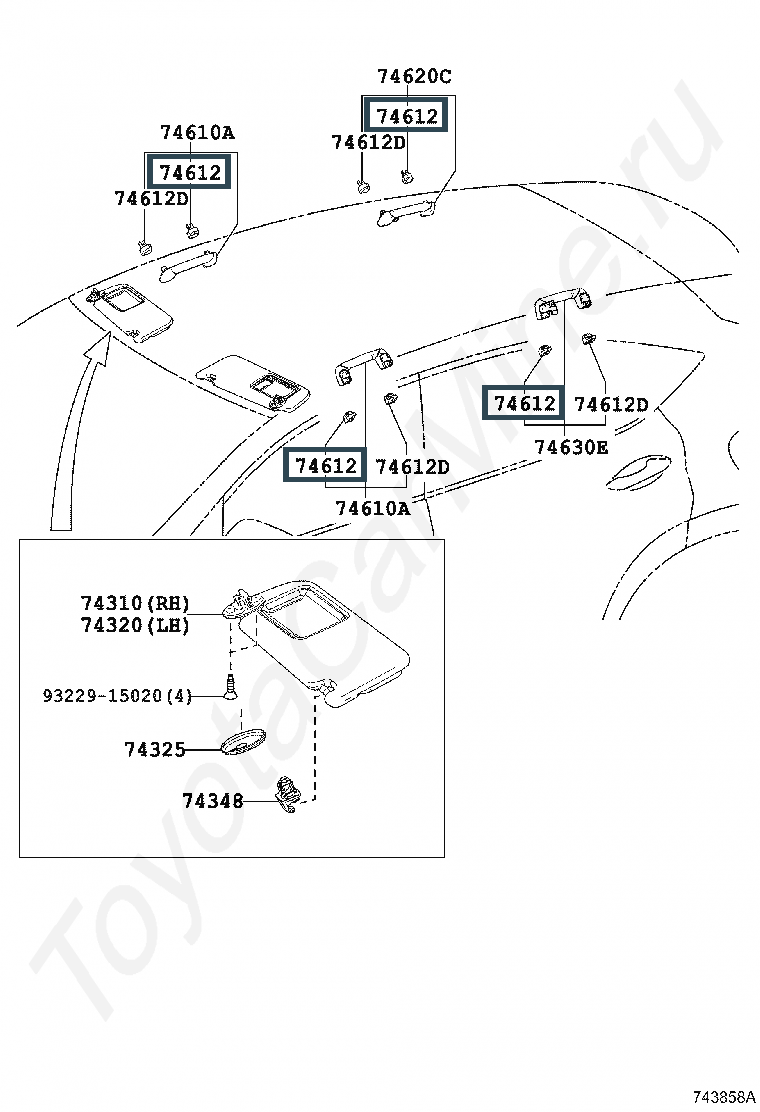 74620C
74612
74612D
74610A
74612
74612D
74612
74612D
74630E
74612
74612D
74610A
74310(RH)
74320(LH)
93229-15020(4)
74325
74348
ToyotaCarMine.ru
743858A