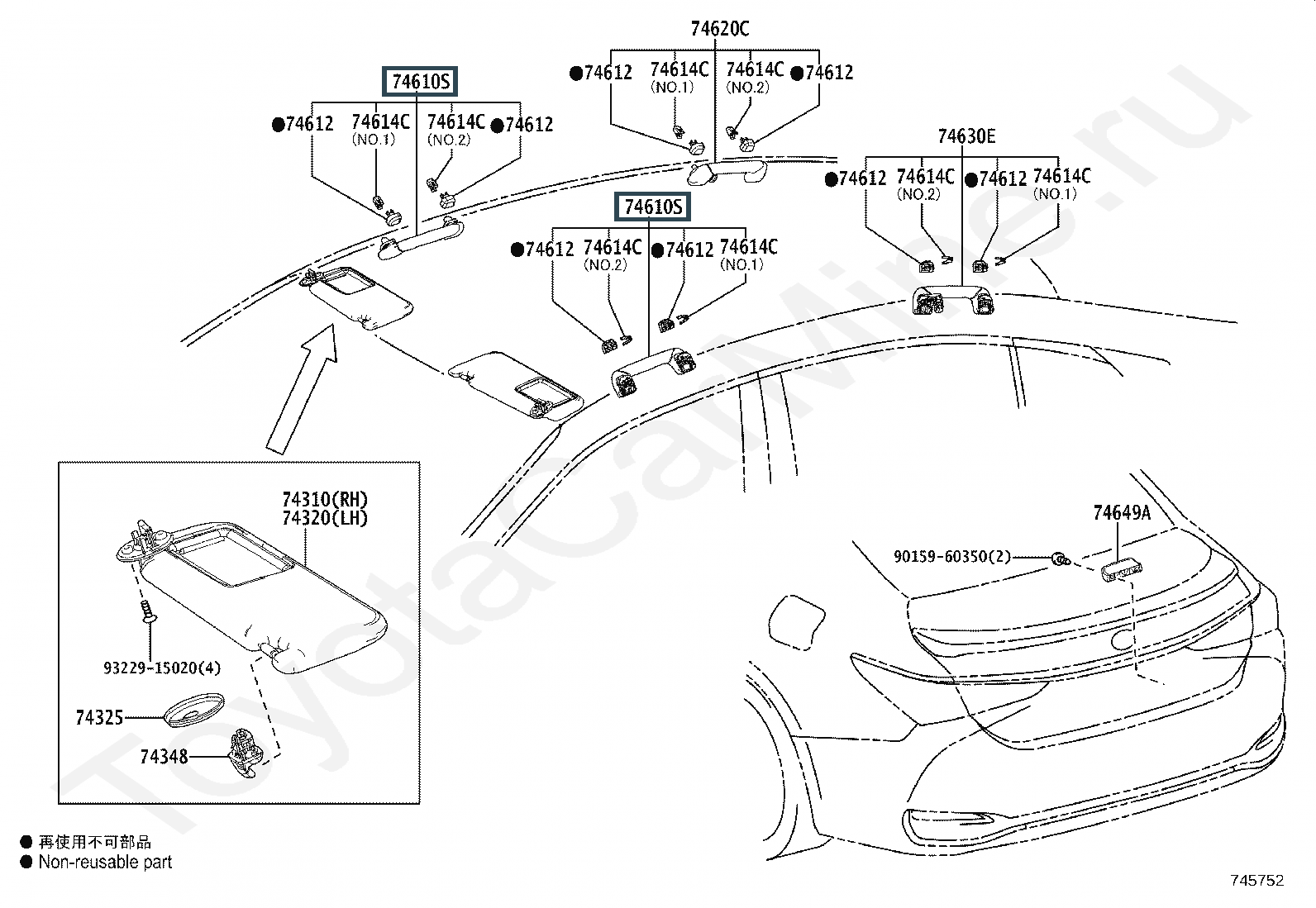 74620C
●74612 74614C (NO.1) 74614C (NO.2) ●74612

74610S
●74612 74614C (NO.1) 74614C (NO.2) ●74612

74630E
●74612 74614C (NO.2) ●74612 74614C (NO.1)

74610S
●74612 74614C (NO.2) ●74612 74614C (NO.1)

74310(RH)
74320(LH)

93229-15020(4)

74325

74348

74649A

90159-60350(2)

ToyotaCarMine.ru

● 再使用不可部品
● Non-reusable part

745752