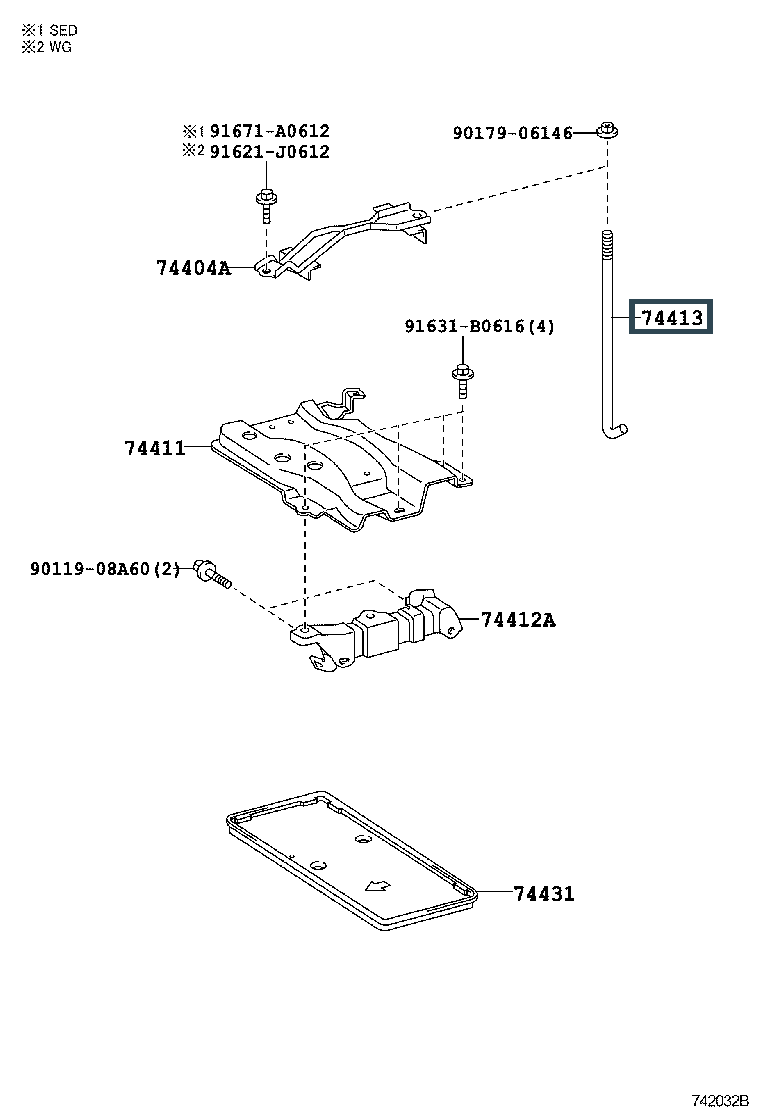 ※1 SED
※2 WG

※1 91671-A0612
※2 91621-J0612

90179-06146

74404A

74413

91631-B0616(4)

74411

90119-08A60(2)

74412A

74431

742032B