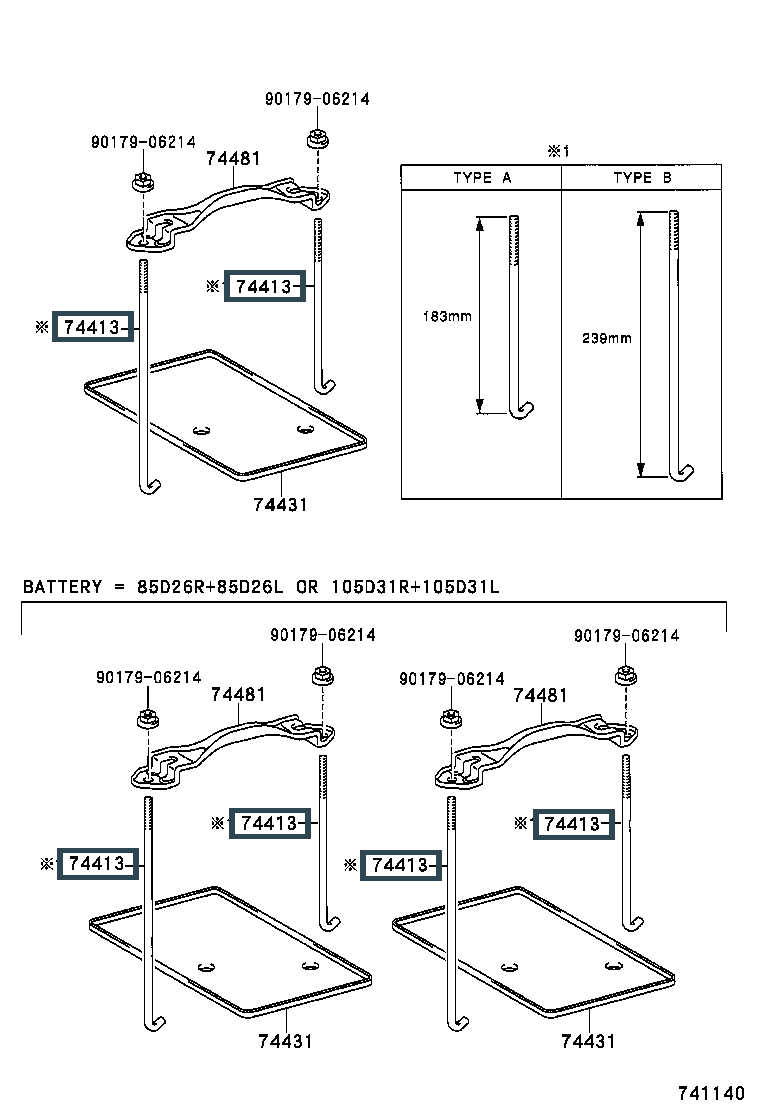 90179-06214
90179-06214
74481
※ 74413
※ 74413
74431

※1
| TYPE A | TYPE B |
|---|---|
| 183mm | 239mm |

BATTERY = 85D26R+85D26L OR 105D31R+105D31L

90179-06214
90179-06214
74481
※ 74413
※ 74413
74431

90179-06214
90179-06214
74481
※ 74413
※ 74413
74431

741140