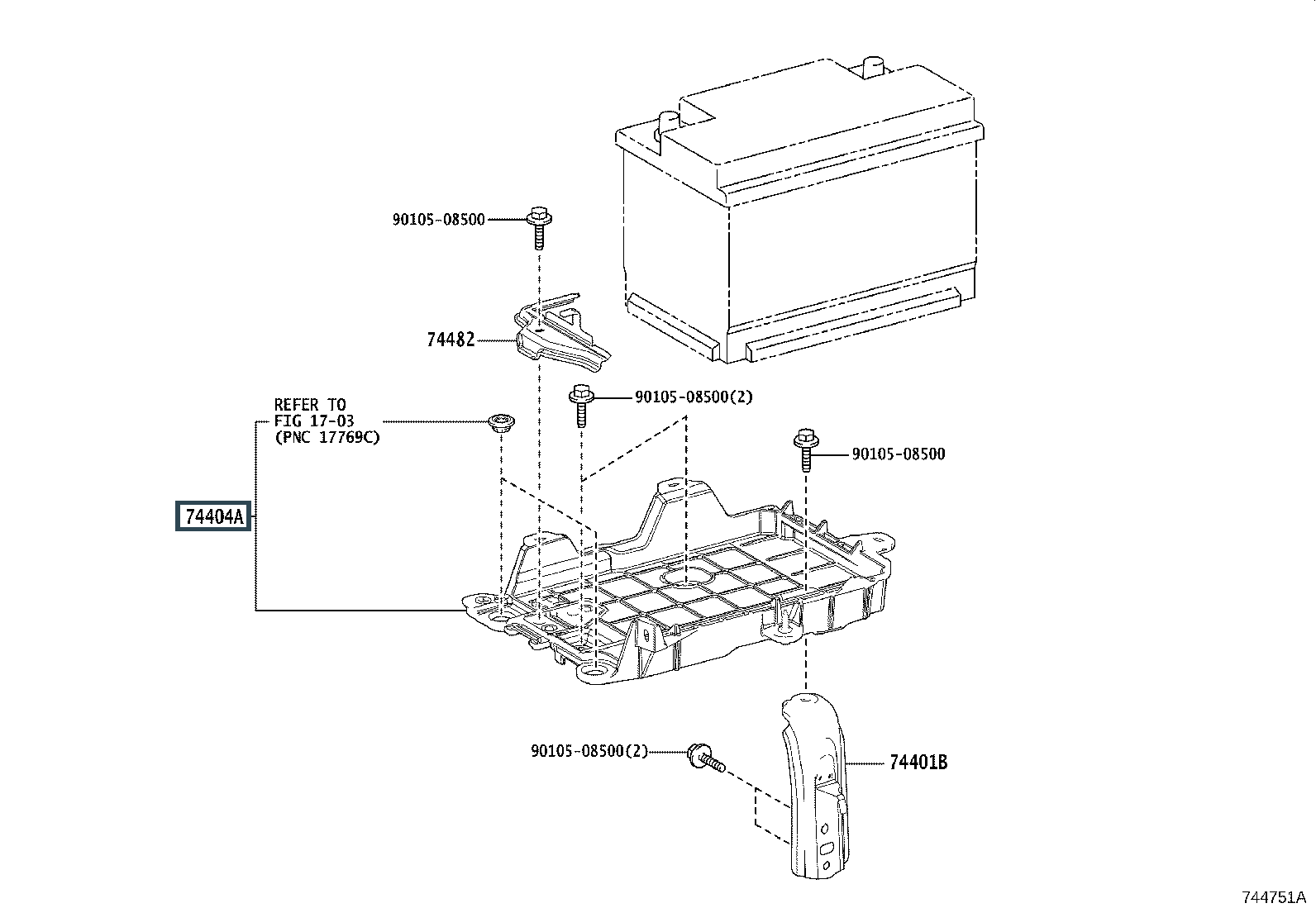 90105-08500

74482

90105-08500(2)

REFER TO
FIG 17-03
(PNC 17769C)

90105-08500

74404A

90105-08500(2)

74401B

744751A