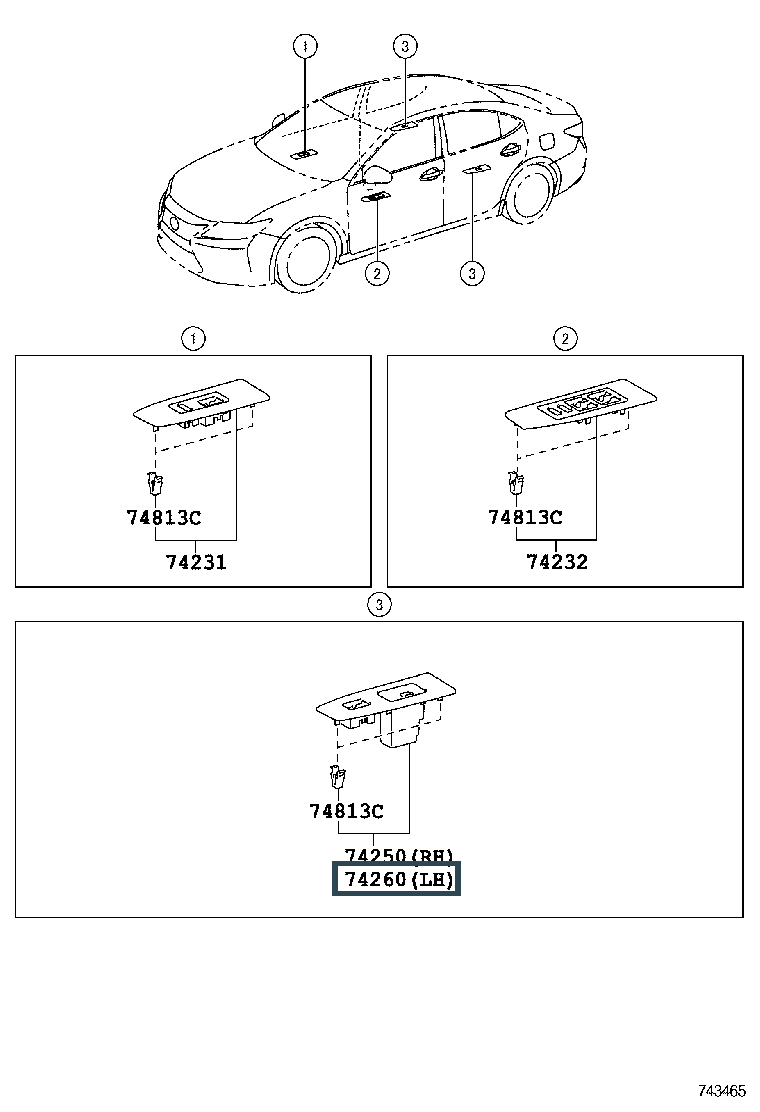 1
3
2
3

1
74813C
74231

2
74813C
74232

3
74813C
74250(RH)
74260(LH)

743465