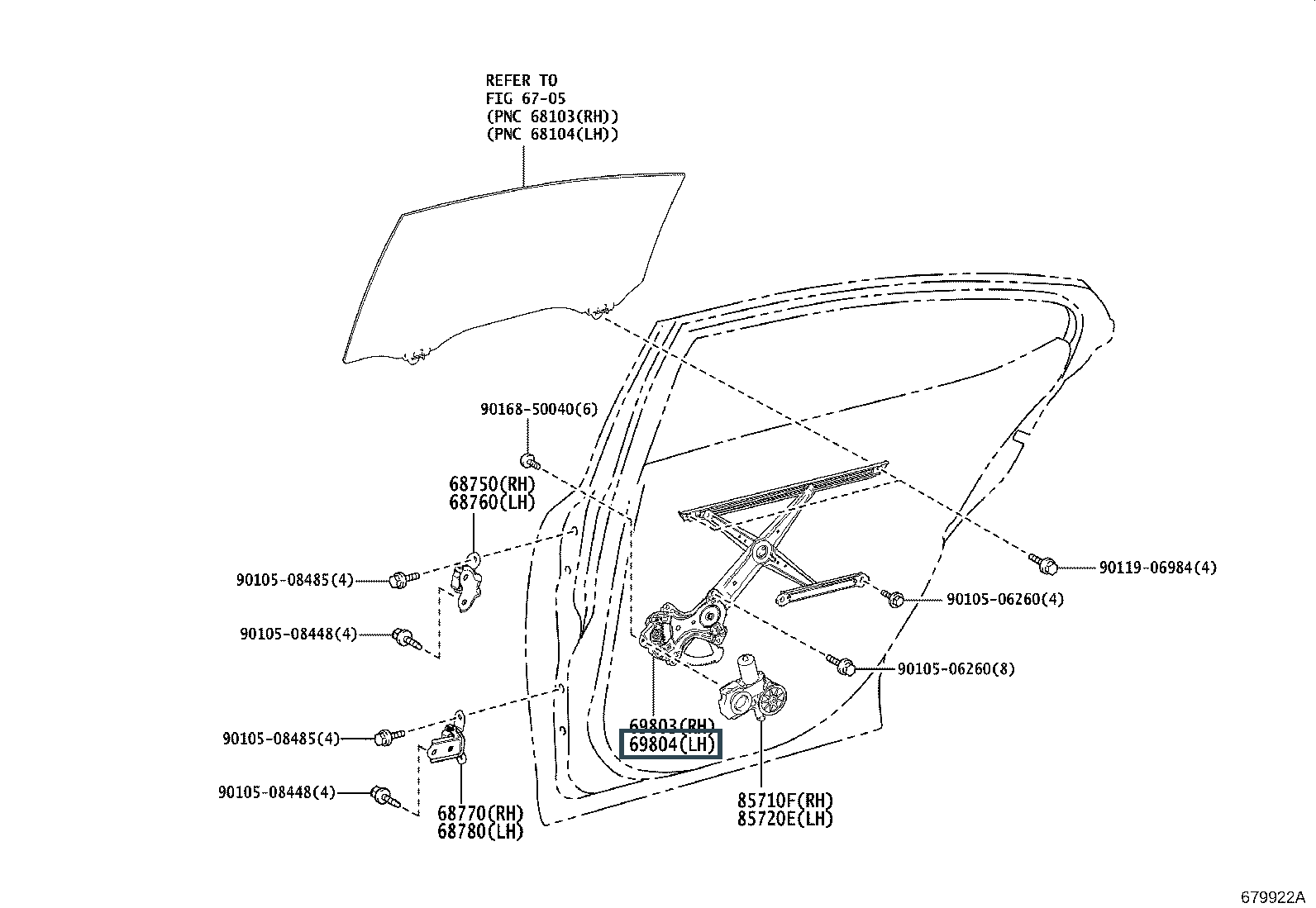 REFER TO
FIG 67-05
(PNC 68103(RH))
(PNC 68104(LH))

90168-50040(6)

68750(RH)
68760(LH)

90105-08485(4)

90105-08448(4)

90105-08485(4)

90105-08448(4)

68770(RH)
68780(LH)

69803(RH)
69804(LH)

85710F(RH)
85720E(LH)

90119-06984(4)

90105-06260(4)

90105-06260(8)

679922A