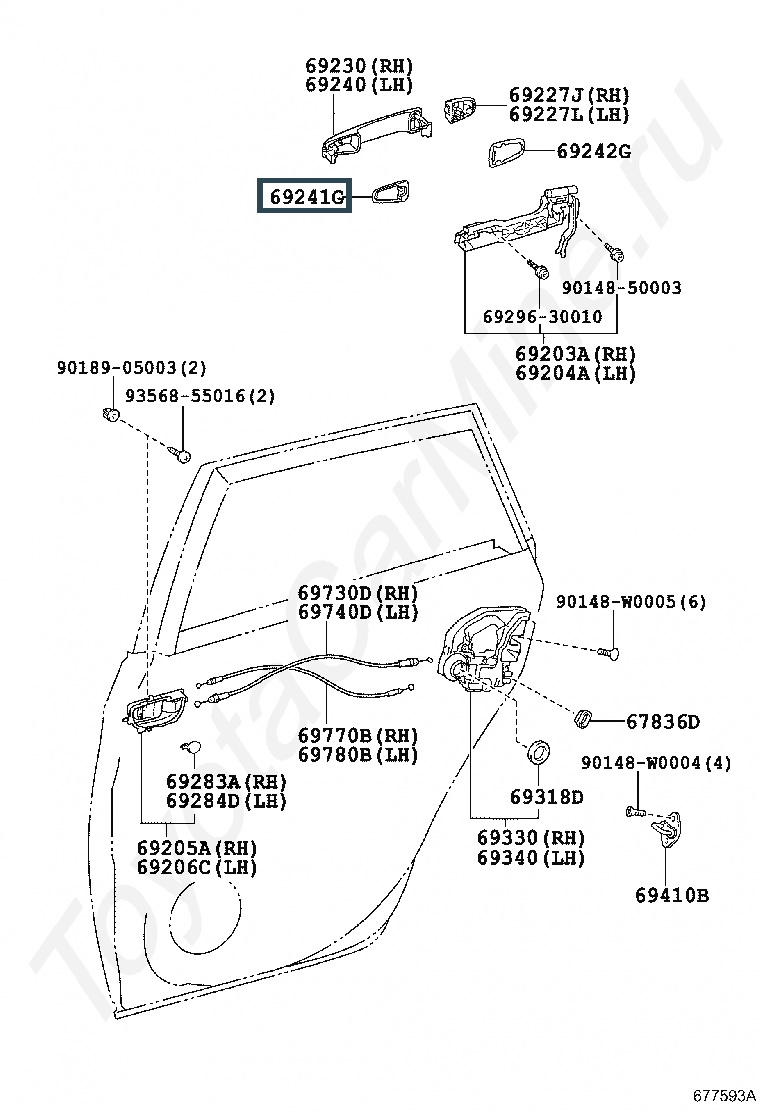 69230(RH)
69240(LH)

69227J(RH)
69227L(LH)

69242G

69241G

90148-50003

69296-30010

69203A(RH)
69204A(LH)

90189-05003(2)

93568-55016(2)

69730D(RH)
69740D(LH)

90148-W0005(6)

67836D

69770B(RH)
69780B(LH)

90148-W0004(4)

69283A(RH)
69284D(LH)

69318D

69205A(RH)
69206C(LH)

69330(RH)
69340(LH)

69410B

ToyotaCarMine.ru

677593A