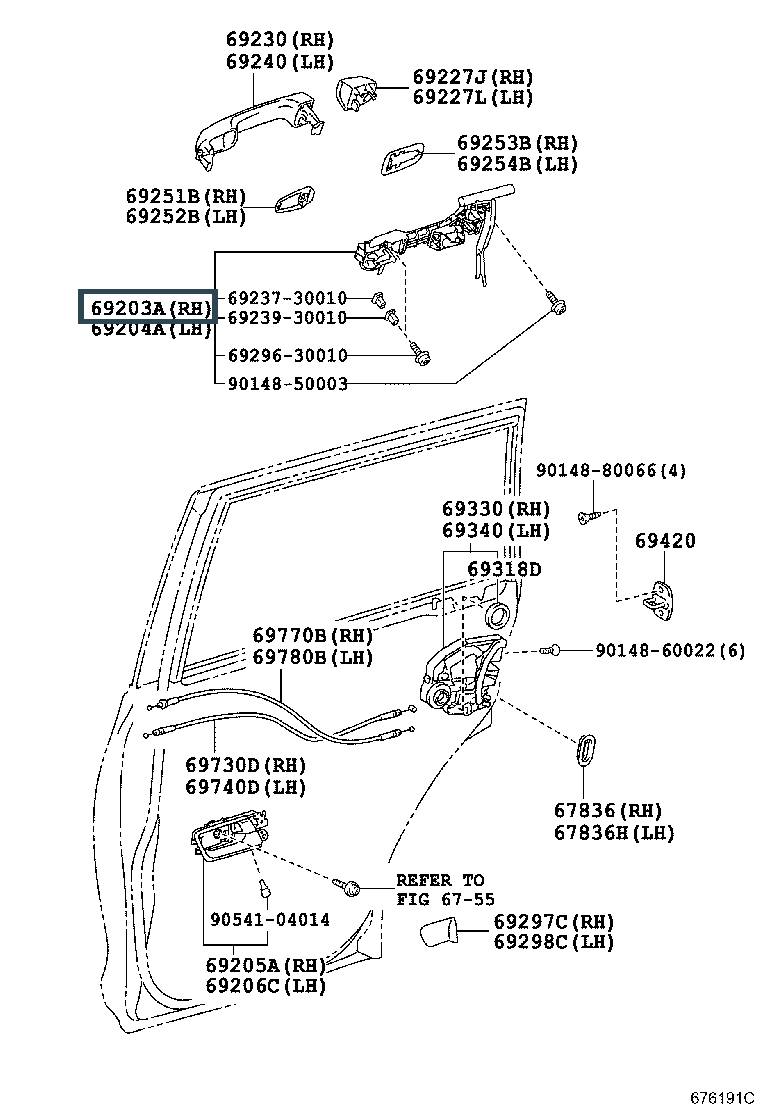 69230(RH)
69240(LH)

69227J(RH)
69227L(LH)

69253B(RH)
69254B(LH)

69251B(RH)
69252B(LH)

69203A(RH)
69204A(LH)

69237-30010
69239-30010
69296-30010
90148-50003

90148-80066(4)

69330(RH)
69340(LH)

69420

69318D

69770B(RH)
69780B(LH)

90148-60022(6)

69730D(RH)
69740D(LH)

67836(RH)
67836H(LH)

REFER TO
FIG 67-55

90541-04014

69297C(RH)
69298C(LH)

69205A(RH)
69206C(LH)

676191C