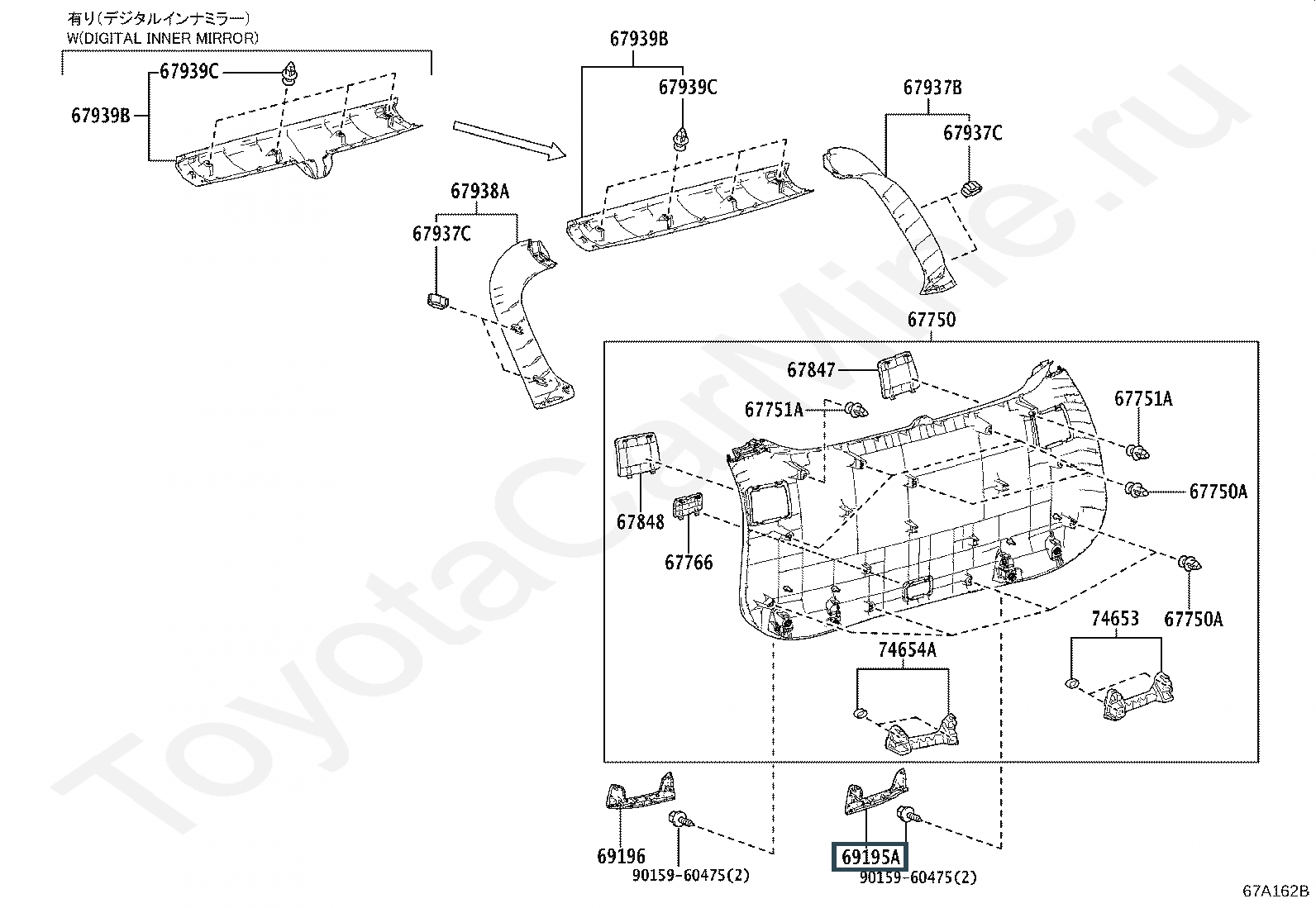 有り(デジタルインナミラー)
W(DIGITAL INNER MIRROR)

67939C
67939B
67939B
67939C
67937B
67937C
67938A
67937C
67750
67847
67751A
67751A
67750A
67848
67766
67750A
74653
74654A
69196
90159-60475(2)
69195A
90159-60475(2)
67A162B
ToyotaCarMine.ru