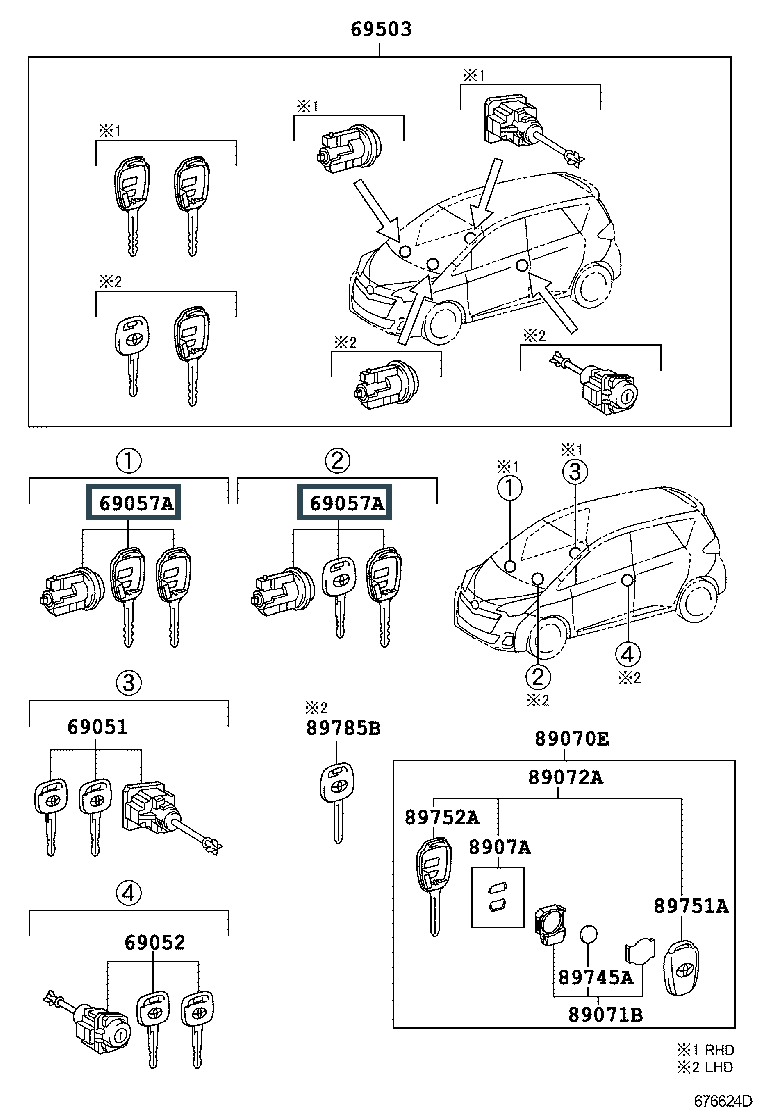 69503

※1

※1

※1

※2

※2

※2

①
69057A

②
69057A

※1
①

※1
③

②
※2

④
※2

③
69051

※2
89785B

89070E
89072A

89752A

8907A

89751A

89745A

89071B

④
69052

※1 RHD
※2 LHD

676624D