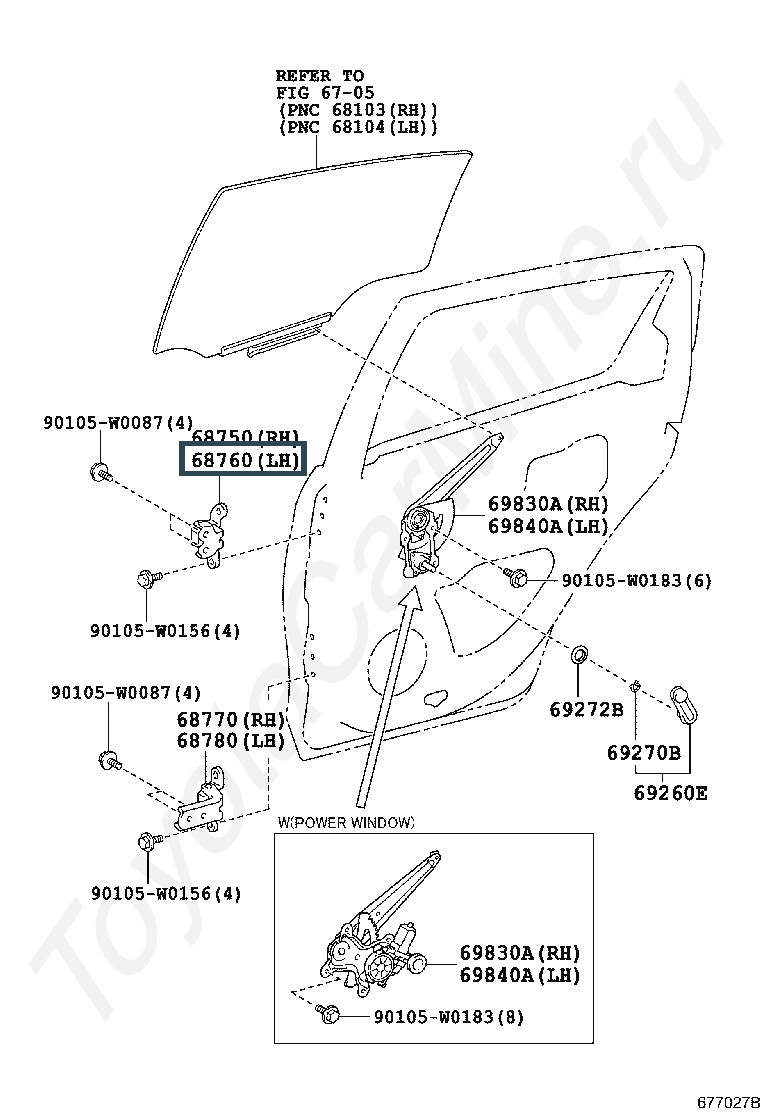 REFER TO
FIG 67-05
(PNC 68103(RH))
(PNC 68104(LH))

90105-W0087(4)

68750(RH)
68760(LH)

69830A(RH)
69840A(LH)

90105-W0183(6)

90105-W0156(4)

90105-W0087(4)

68770(RH)
68780(LH)

69272B

69270B

69260E

90105-W0156(4)

W(POWER WINDOW)

69830A(RH)
69840A(LH)

90105-W0183(8)

ToyotaCarMine.ru

677027B