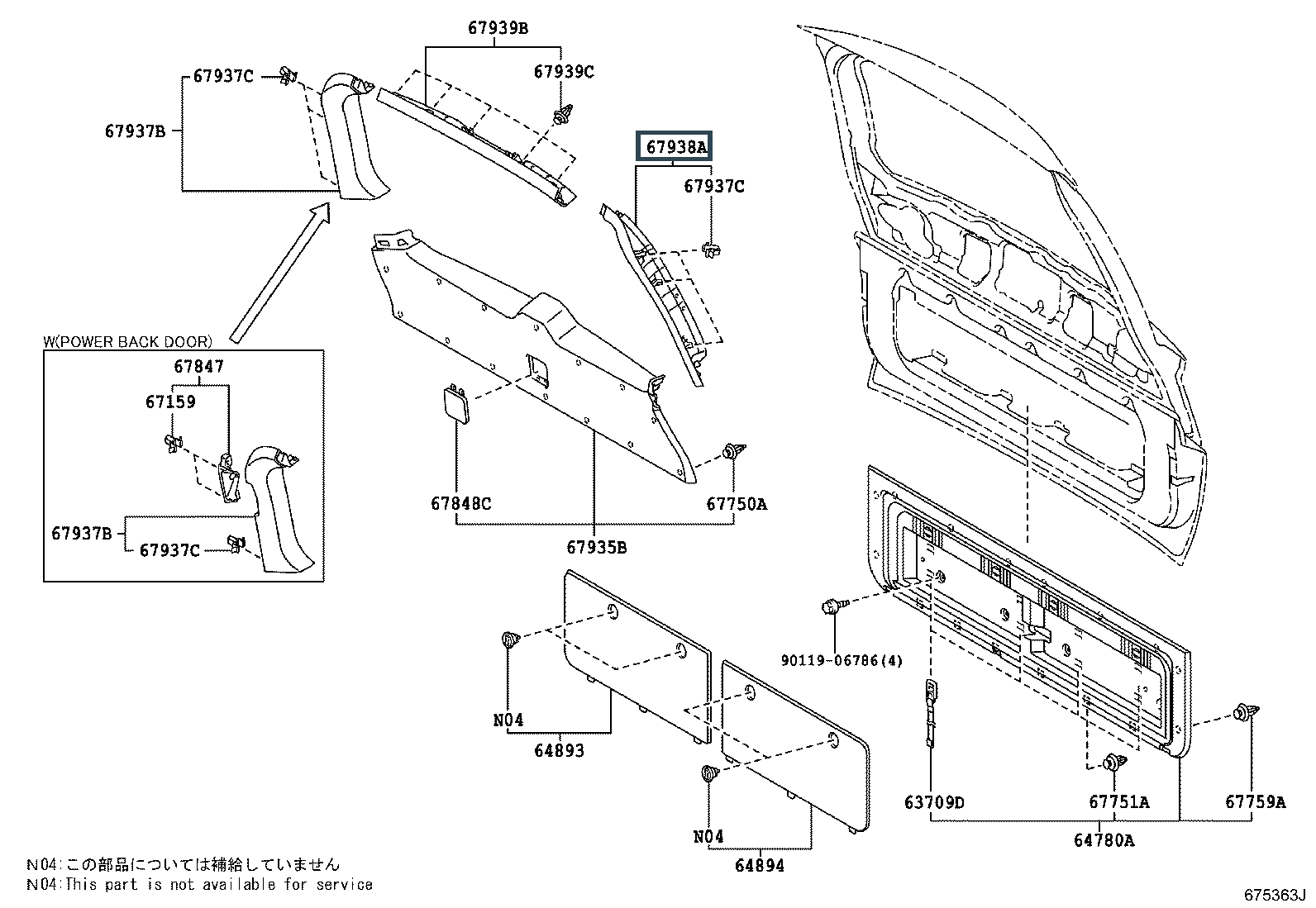 67939B
67937C
67939C
67937B
67938A
67937C
W(POWER BACK DOOR)
67847
67159
67937B
67937C
67848C
67750A
67935B
90119-06786(4)
N04
64893
N04
64894
63709D
67751A
67759A
64780A
N04:この部品については補給していません
N04:This part is not available for service
675363J