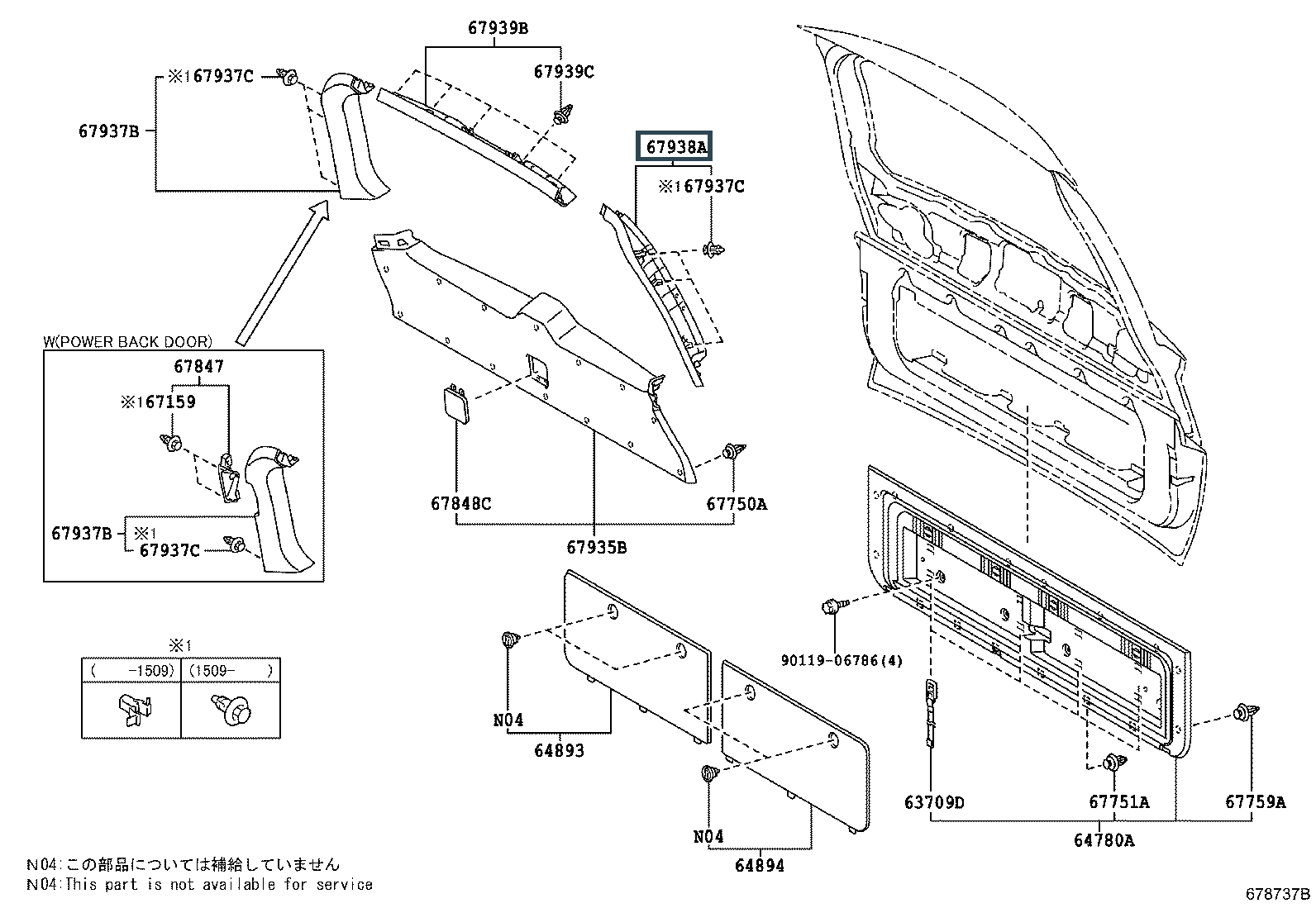 67939B
※167937C
67939C
67937B
67938A
※167937C
W(POWER BACK DOOR)
67847
※167159
67937B
※1
67937C
67848C
67750A
67935B
※1

| ( -1509) | (1509- ) |
|---|---|
| | |

90119-06786(4)
N04
64893
N04
64894
63709D
67751A
67759A
64780A
N04:この部品については補給していません
N04:This part is not available for service
678737B