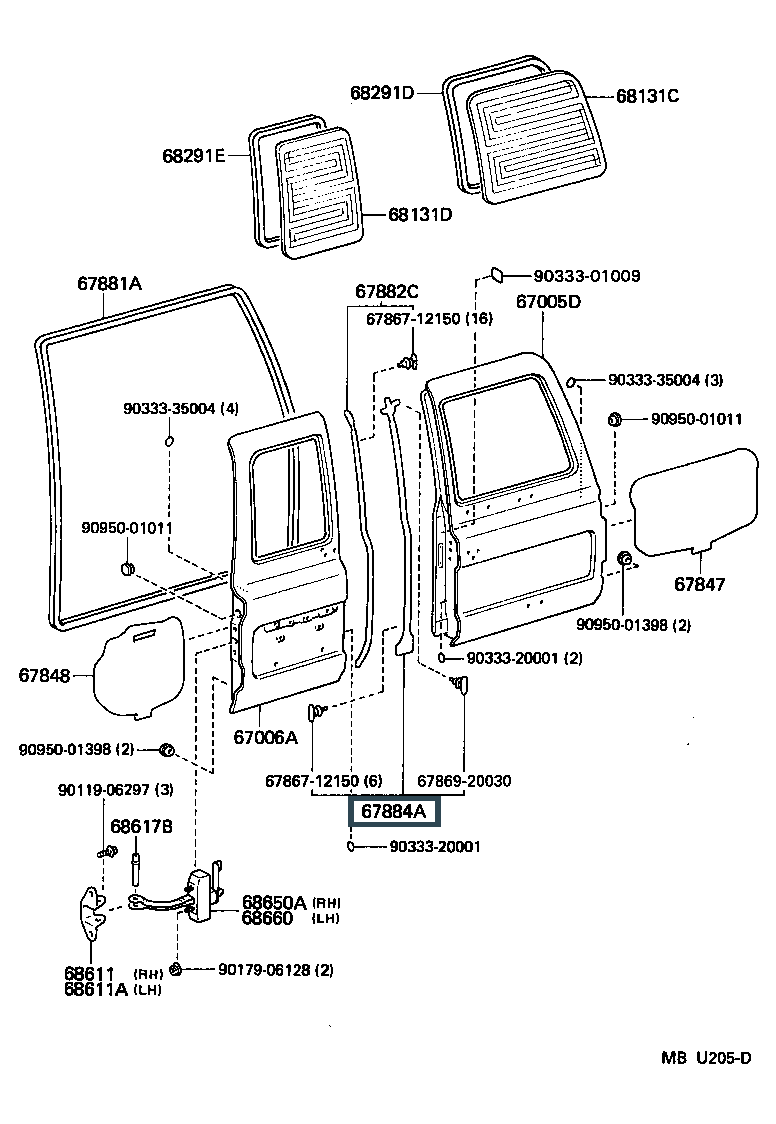 68291D
68131C
68291E
68131D
67881A
67882C
90333-01009
67867-12150 (16)
67005D
90333-35004 (3)
90333-35004 (4)
90950-01011
90950-01011
67847
90950-01398 (2)
67848
90333-20001 (2)
67006A
90950-01398 (2)
67867-12150 (6)
67869-20030
90119-06297 (3)
67884A
68617B
90333-20001
68650A (RH)
68660 (LH)
68611 (RH)
68611A (LH)
90179-06128 (2)
MB U205-D