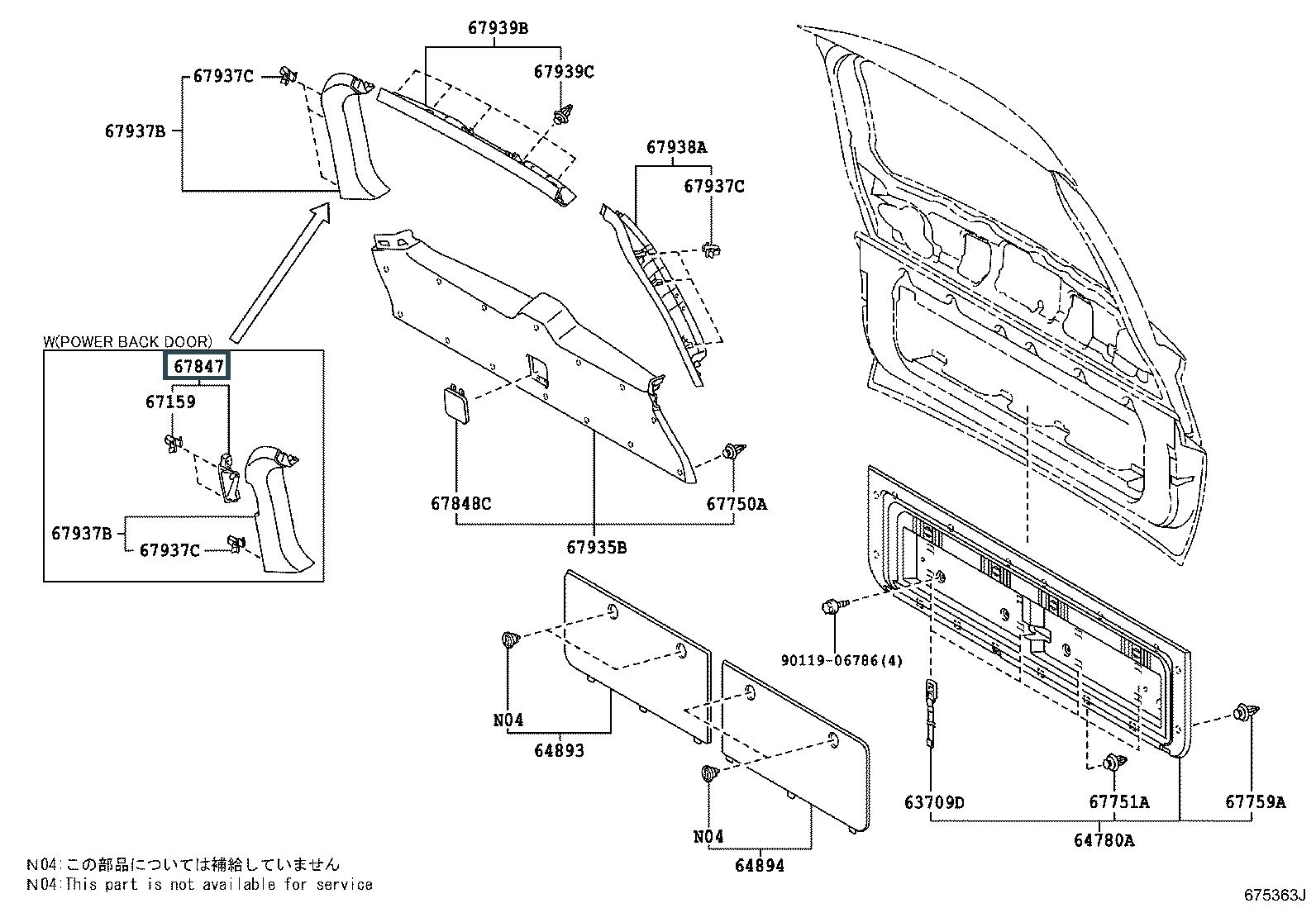 67939B
67937C
67939C
67937B
67938A
67937C
W(POWER BACK DOOR)
67847
67159
67937B
67937C
67848C
67750A
67935B
90119-06786(4)
N04
64893
N04
64894
63709D
67751A
67759A
64780A
N04:この部品については補給していません
N04:This part is not available for service
675363J