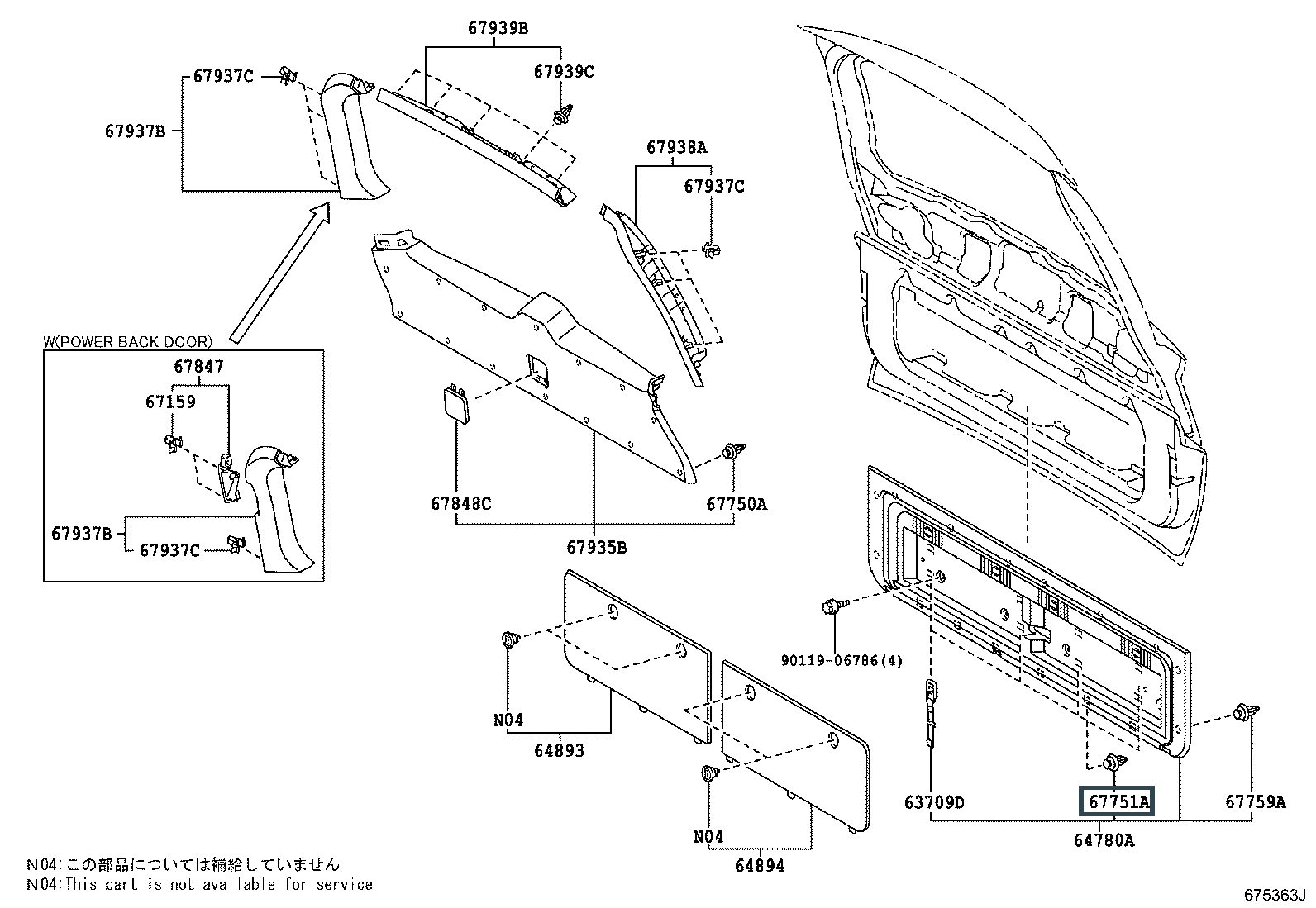 67939B
67937C
67939C
67937B
67938A
67937C
W(POWER BACK DOOR)
67847
67159
67937B
67937C
67848C
67750A
67935B
90119-06786(4)
N04
64893
N04
64894
63709D
67751A
67759A
64780A
N04:この部品については補給していません
N04:This part is not available for service
675363J