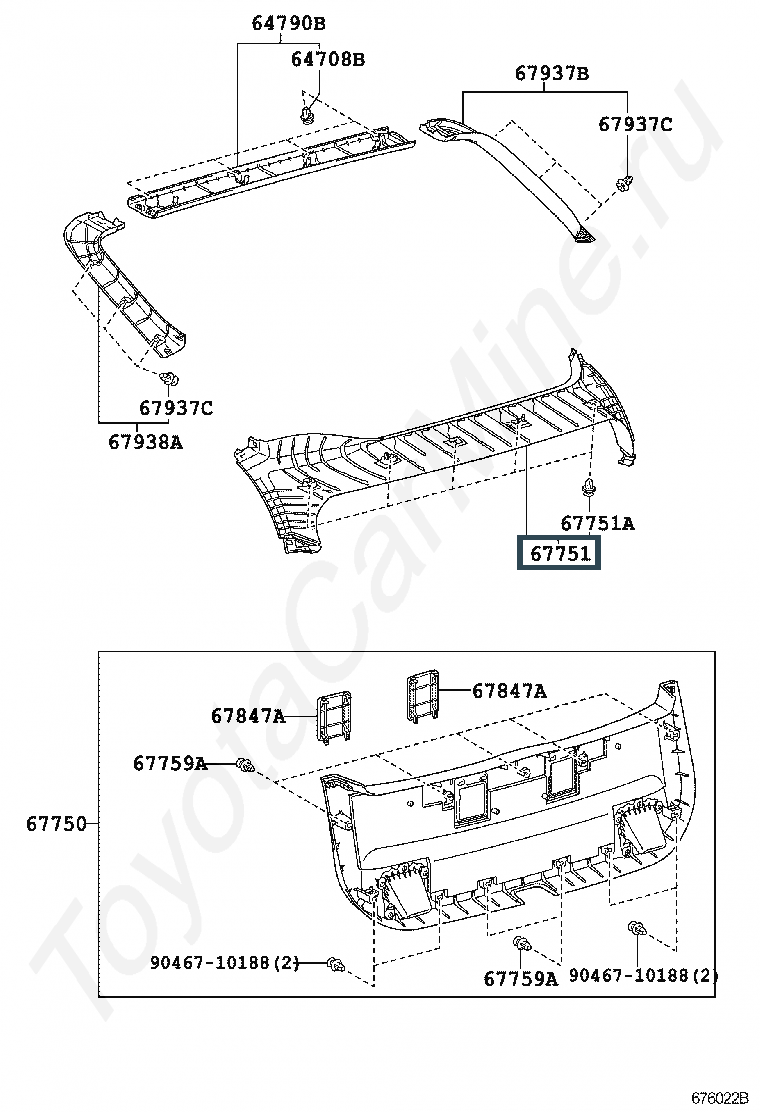 64790B
64708B
67937B
67937C
67937C
67938A
67751A
67751
67847A
67847A
67759A
67750
90467-10188(2)
67759A
90467-10188(2)
ToyotaCarMine.ru
676022B