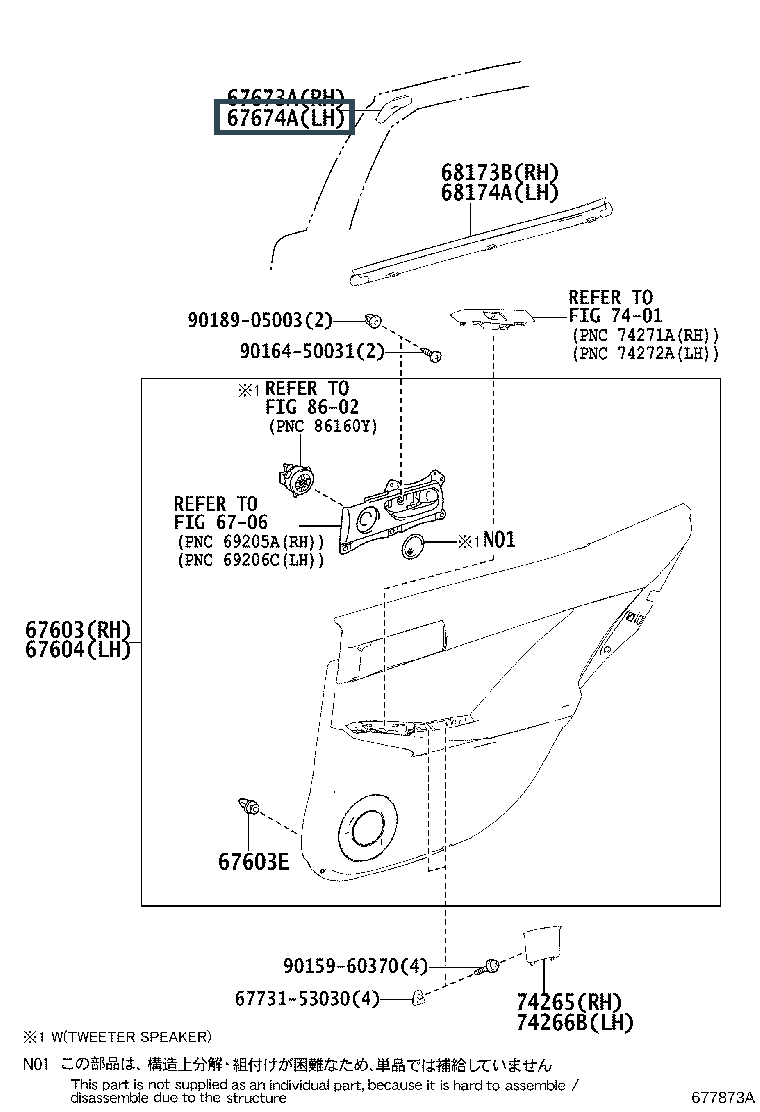 67673A(RH)
67674A(LH)

68173B(RH)
68174A(LH)

90189-05003(2)

90164-50031(2)

REFER TO
FIG 74-01
(PNC 74271A(RH))
(PNC 74272A(LH))

※1 REFER TO
FIG 86-02
(PNC 86160Y)

REFER TO
FIG 67-06
(PNC 69205A(RH))
(PNC 69206C(LH))

※1 N01

67603(RH)
67604(LH)

67603E

90159-60370(4)

67731-53030(4)

74265(RH)
74266B(LH)

※1 W(TWEETER SPEAKER)

N01 この部品は、構造上分解・組付けが困難なため、単品では補給していません
This part is not supplied as an individual part, because it is hard to assemble / disassemble due to the structure

677873A