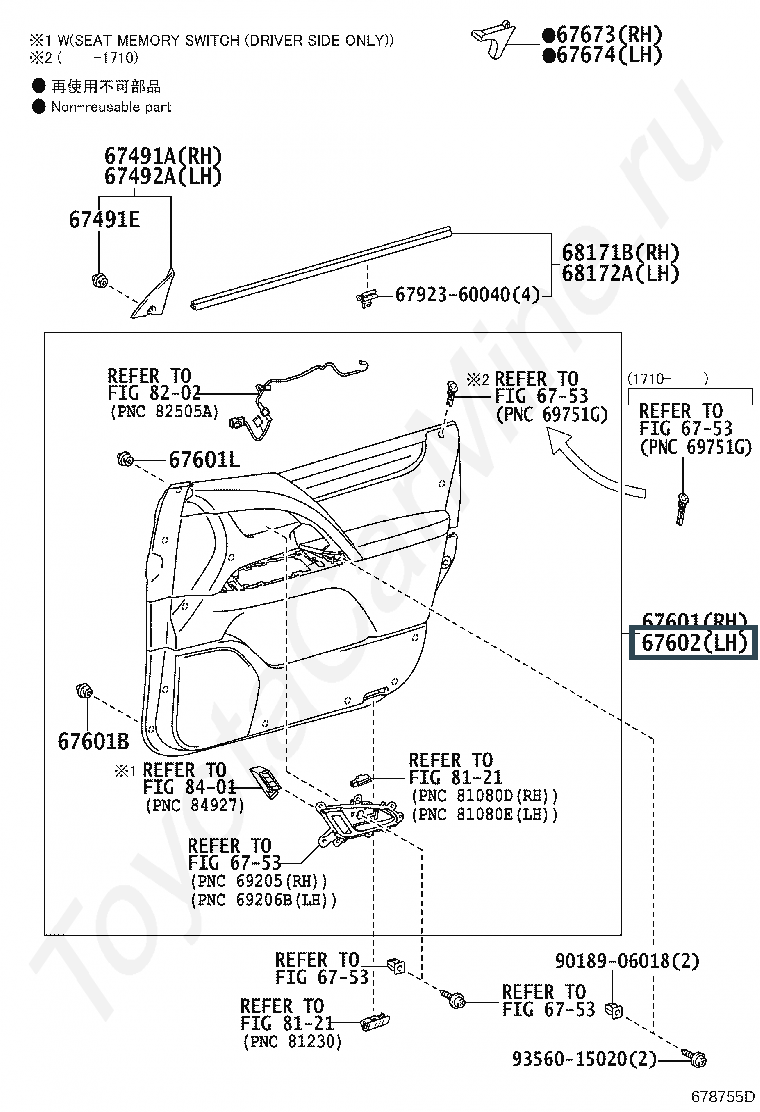 ※1 W(SEAT MEMORY SWITCH (DRIVER SIDE ONLY))
※2 (     -1710)
● 再使用不可部品
● Non-reusable part

●67673(RH)
●67674(LH)

67491A(RH)
67492A(LH)

67491E

68171B(RH)
68172A(LH)

67923-60040(4)

REFER TO
FIG 82-02
(PNC 82505A)

※2 REFER TO
FIG 67-53
(PNC 69751G)

(1710-     )
REFER TO
FIG 67-53
(PNC 69751G)

67601L

67601(RH)
67602(LH)

67601B

※1 REFER TO
FIG 84-01
(PNC 84927)

REFER TO
FIG 81-21
(PNC 81080D(RH))
(PNC 81080E(LH))

REFER TO
FIG 67-53
(PNC 69205(RH))
(PNC 69206B(LH))

REFER TO
FIG 67-53

90189-06018(2)

REFER TO
FIG 67-53

REFER TO
FIG 81-21
(PNC 81230)

93560-15020(2)

678755D

ToyotaCarline.ru