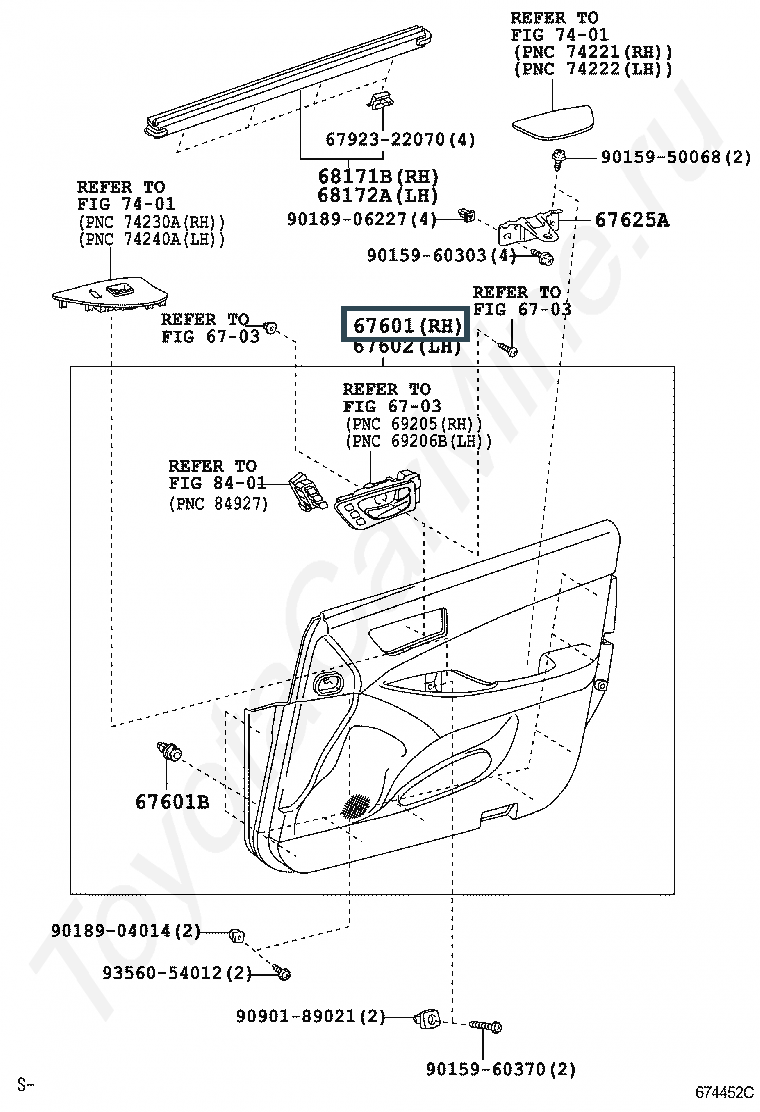 REFER TO
FIG 74-01
(PNC 74221(RH))
(PNC 74222(LH))

67923-22070(4)

90159-50068(2)

68171B(RH)
68172A(LH)

REFER TO
FIG 74-01
(PNC 74230A(RH))
(PNC 74240A(LH))

90189-06227(4)

67625A

90159-60303(4)

REFER TO
FIG 67-03

REFER TO
FIG 67-03

67601(RH)
67602(LH)

REFER TO
FIG 67-03
(PNC 69205(RH))
(PNC 69206B(LH))

REFER TO
FIG 84-01
(PNC 84927)

67601B

90189-04014(2)

93560-54012(2)

90901-89021(2)

90159-60370(2)

S-

674452C

ToyotaCarMine.ru