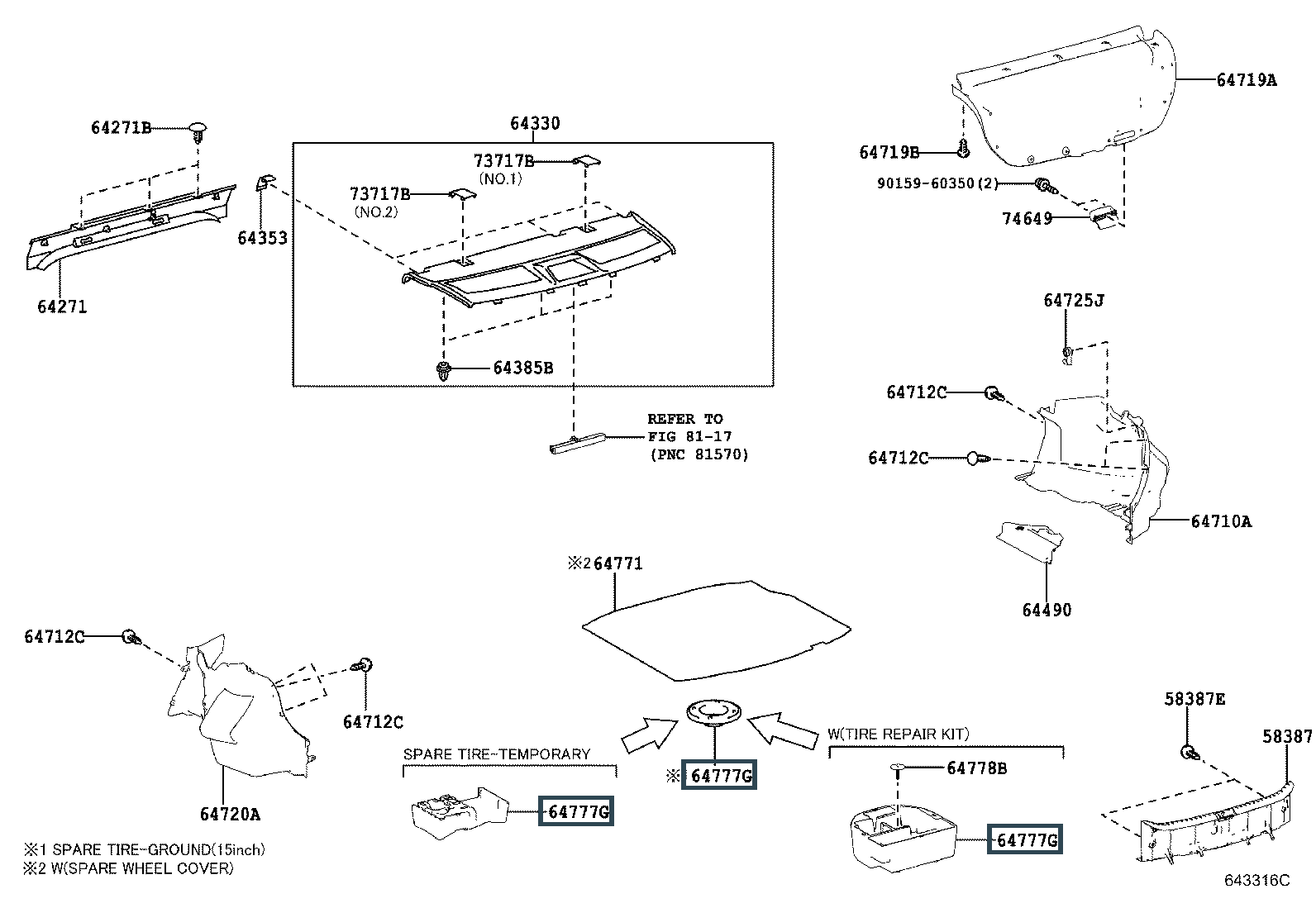 64271B

64271

64353

64330

73717B
(NO.1)

73717B
(NO.2)

64385B

REFER TO
FIG 81-17
(PNC 81570)

64719A

64719B

90159-60350(2)

74649

64725J

64712C

64712C

64710A

64490

※2 64771

64712C

64712C

64720A

SPARE TIRE-TEMPORARY

64777G

※ 64777G

W(TIRE REPAIR KIT)

64778B

64777G

58387E

58387

※1 SPARE TIRE-GROUND(15inch)
※2 W(SPARE WHEEL COVER)

643316C