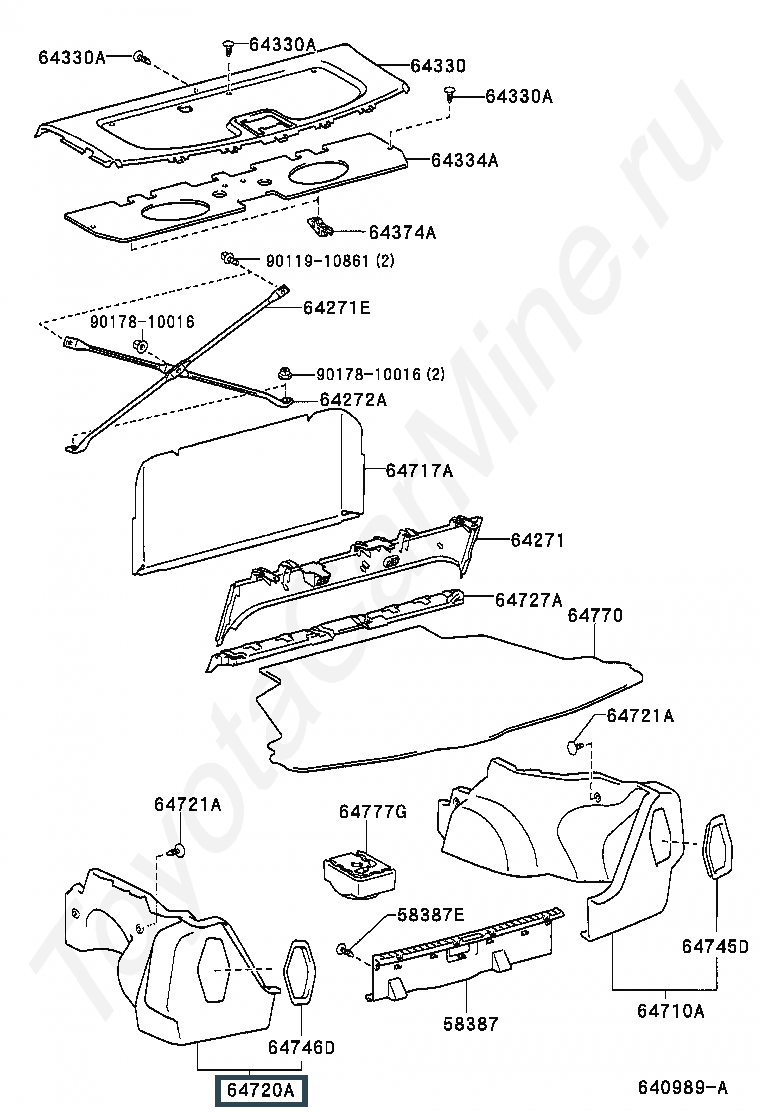 64330A
64330A
64330
64330A
64334A
64374A
90119-10861 (2)
64271E
90178-10016
90178-10016 (2)
64272A
64717A
64271
64727A
64770
64721A
64721A
64777G
58387E
64745D
64746D
58387
64710A
64720A
640989-A
ToyotaCarMine.ru