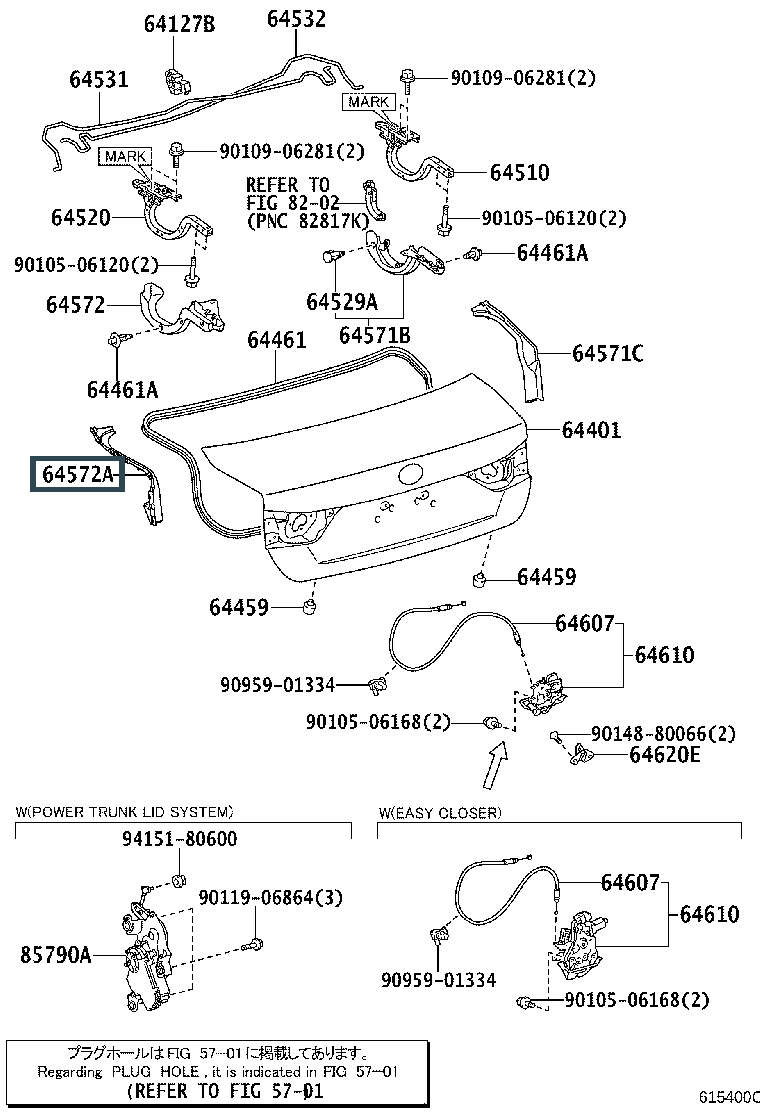 64127B
64532
64531
90109-06281(2)
MARK
MARK
90109-06281(2)
64510
REFER TO
FIG 82-02
(PNC 82817K)
64520
90105-06120(2)
90105-06120(2)
64461A
64572
64529A
64571B
64461
64571C
64461A
64401
64572A
64459
64459
64607
64610
90959-01334
90105-06168(2)
90148-80066(2)
64620E

W(POWER TRUNK LID SYSTEM)
94151-80600
90119-06864(3)
85790A

W(EASY CLOSER)
64607
64610
90959-01334
90105-06168(2)

プラグホールはFIG 57-01に掲載してあります。
Regarding PLUG HOLE , it is indicated in FIG 57-01
(REFER TO FIG 57-01

615400C