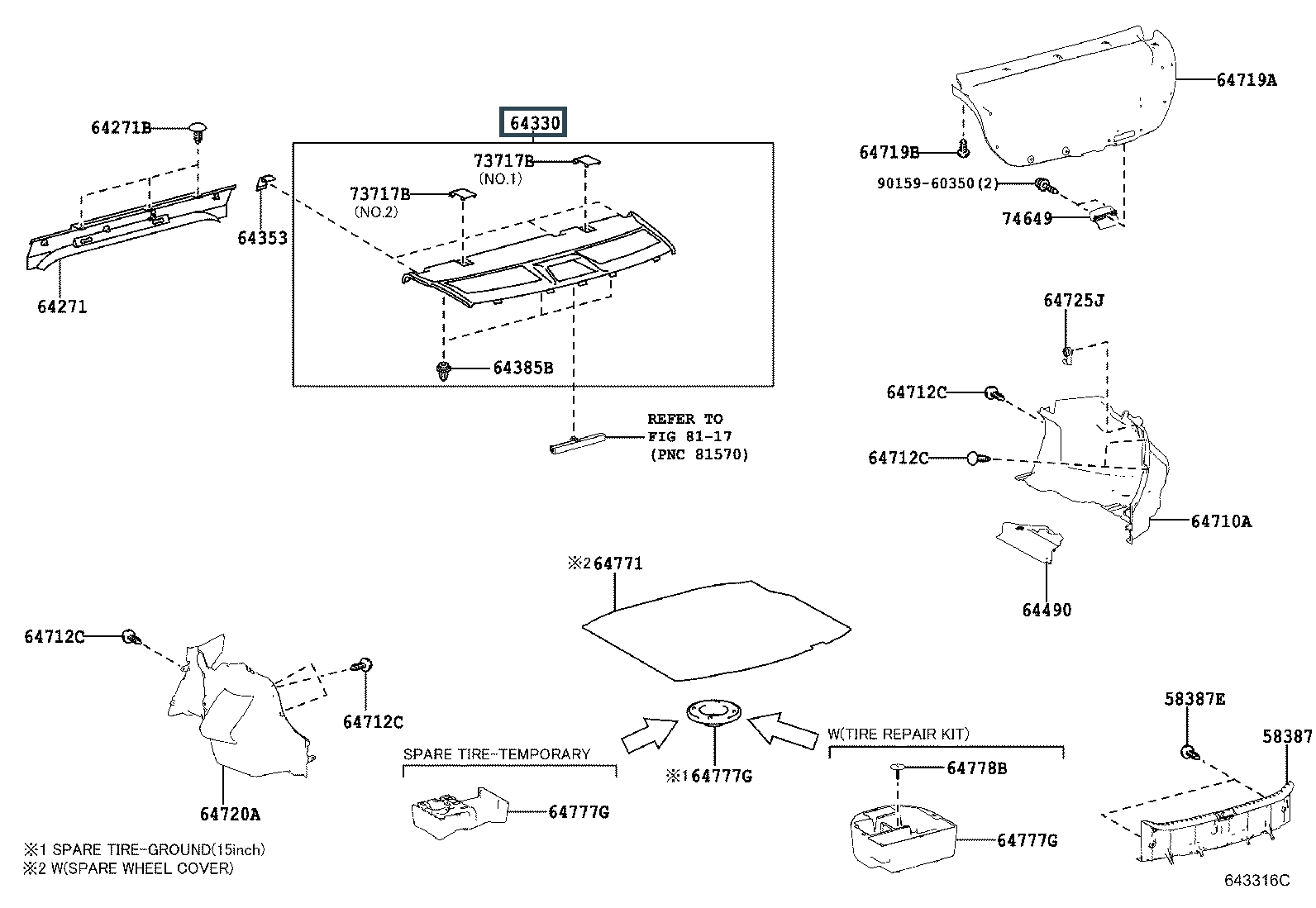 64271B

64271

64353

64330

73717B
(NO.1)

73717B
(NO.2)

64385B

REFER TO
FIG 81-17
(PNC 81570)

64719A

64719B

90159-60350(2)

74649

64725J

64712C

64712C

64710A

64490

※2 64771

64712C

64712C

64720A

SPARE TIRE-TEMPORARY

64777G

※1 64777G

W(TIRE REPAIR KIT)

64778B

64777G

58387E

58387

※1 SPARE TIRE-GROUND(15inch)
※2 W(SPARE WHEEL COVER)

643316C