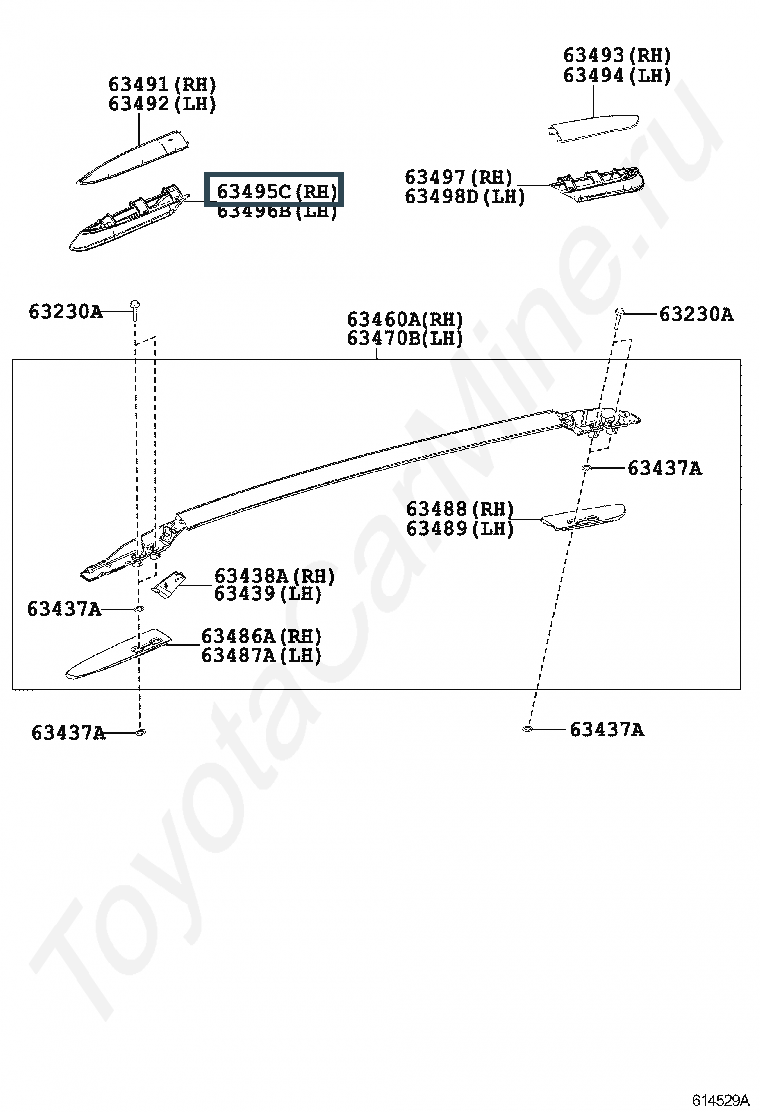 63491(RH)
63492(LH)

63493(RH)
63494(LH)

63495C(RH)
63496B(LH)

63497(RH)
63498D(LH)

63230A

63460A(RH)
63470B(LH)

63230A

63437A

63488(RH)
63489(LH)

63438A(RH)
63439(LH)

63437A

63486A(RH)
63487A(LH)

63437A

63437A

ToyotaCarMine.ru

614529A