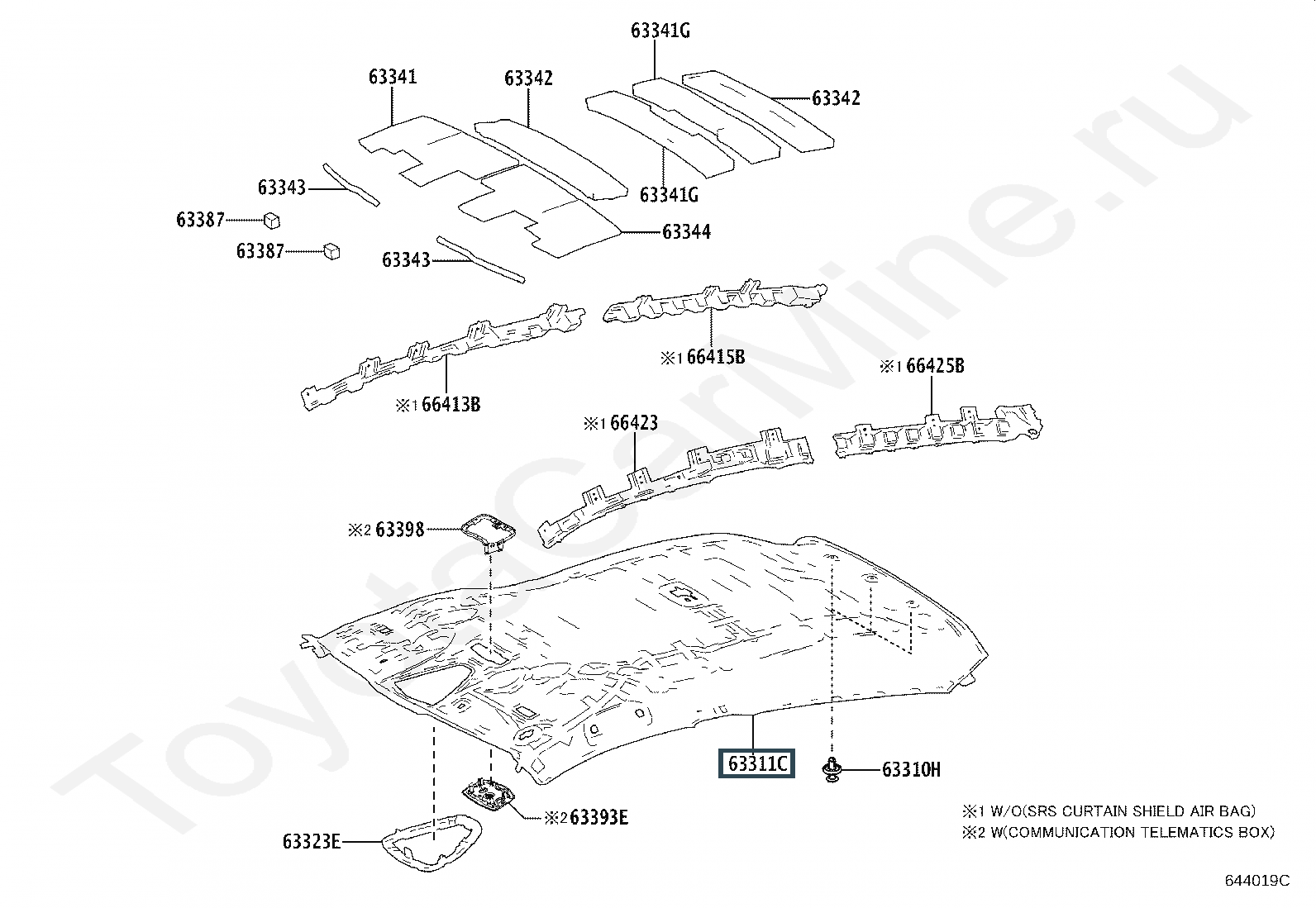 63341G

63341

63342

63342

63343

63341G

63387

63344

63387

63343

※1 66415B

※1 66425B

※1 66413B

※1 66423

※2 63398

63311C

63310H

※2 63393E

63323E

※1 W/O(SRS CURTAIN SHIELD AIR BAG)
※2 W(COMMUNICATION TELEMATICS BOX)

644019C

ToyotaCarMine.ru