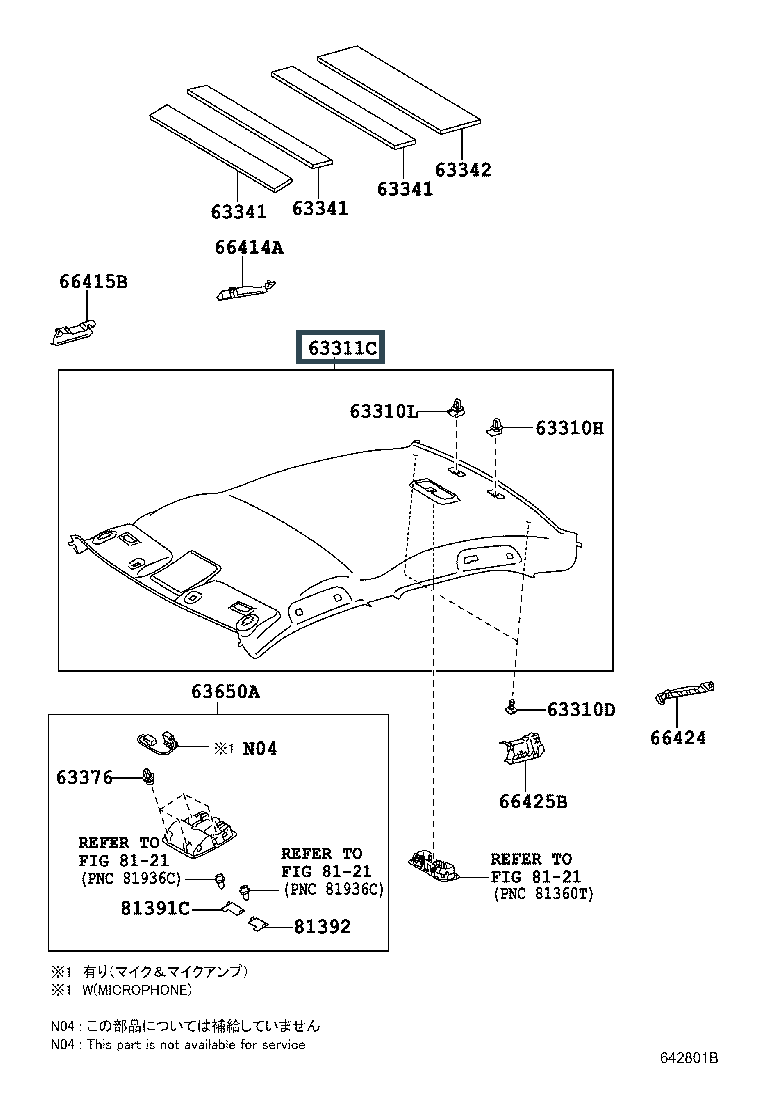 63341
63341
63341
63342
66414A
66415B
63311C
63310L
63310H
63310D
66424
66425B
63650A
※1 N04
63376
REFER TO FIG 81-21 (PNC 81936C)
REFER TO FIG 81-21 (PNC 81936C)
81391C
81392
REFER TO FIG 81-21 (PNC 81360T)

※1 有り(マイク&マイクアンプ)
※1 W(MICROPHONE)

N04 : この部品については補給していません
N04 : This part is not available for service

642801B