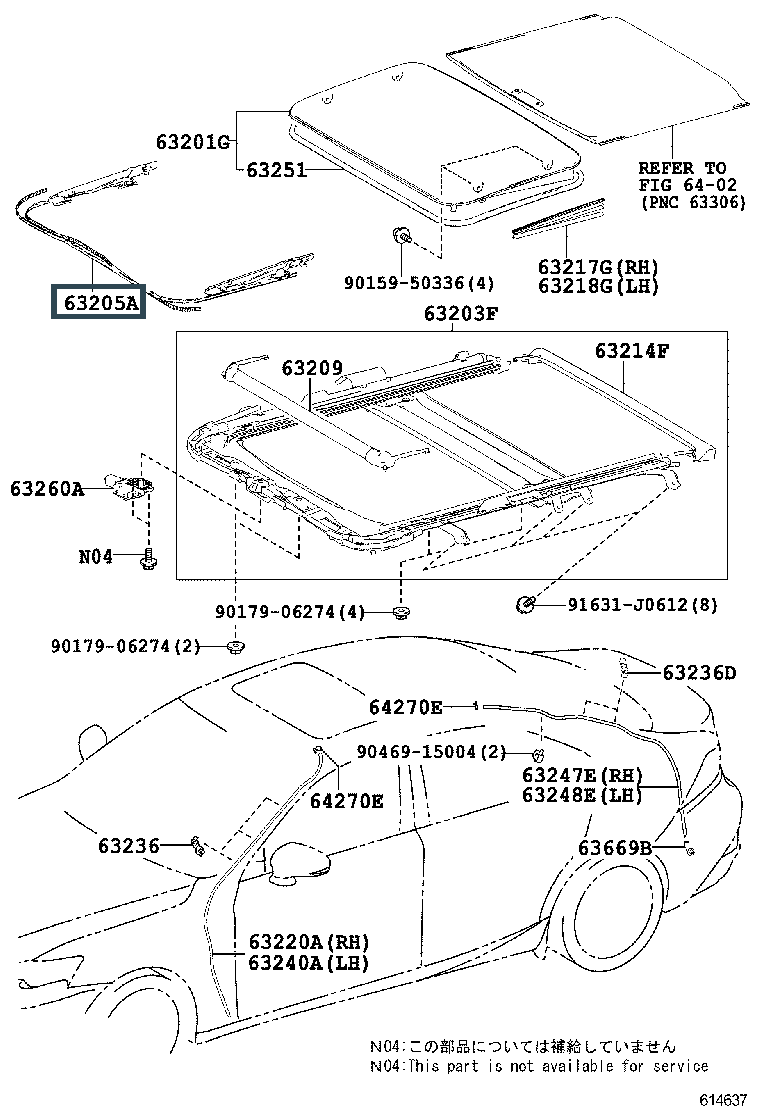 63201G
63251
REFER TO
FIG 64-02
(PNC 63306)
63205A
90159-50336(4)
63217G(RH)
63218G(LH)
63203F
63209
63214F
63260A
N04
90179-06274(4)
91631-J0612(8)
90179-06274(2)
63236D
64270E
90469-15004(2)
63247E(RH)
63248E(LH)
64270E
63236
63669B
63220A(RH)
63240A(LH)
N04:この部品については補給していません
N04:This part is not available for service
614637