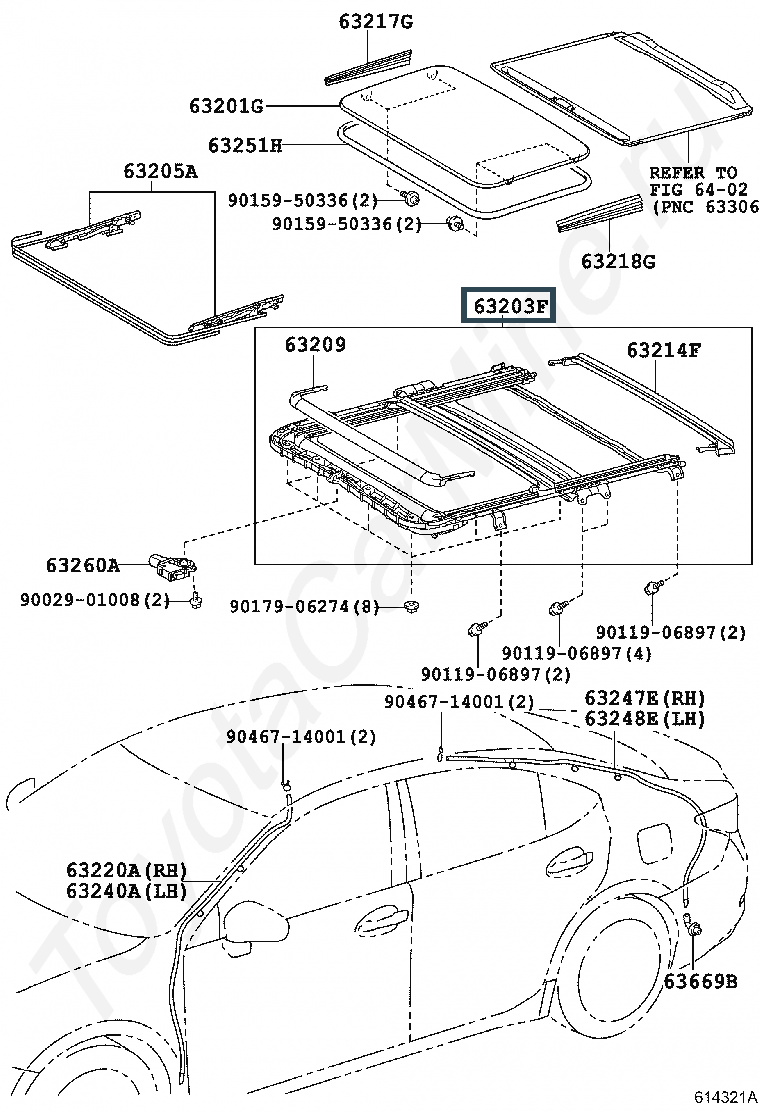 63217G
63201G
63251H
63205A
90159-50336(2)
90159-50336(2)
REFER TO FIG 64-02 (PNC 63306
63218G
63203F
63209
63214F
63260A
90029-01008(2)
90179-06274(8)
90119-06897(2)
90119-06897(4)
90119-06897(2)
90467-14001(2)
63247E(RH)
63248E(LH)
90467-14001(2)
63220A(RH)
63240A(LH)
63669B
614321A
ToyotaCamry.ru